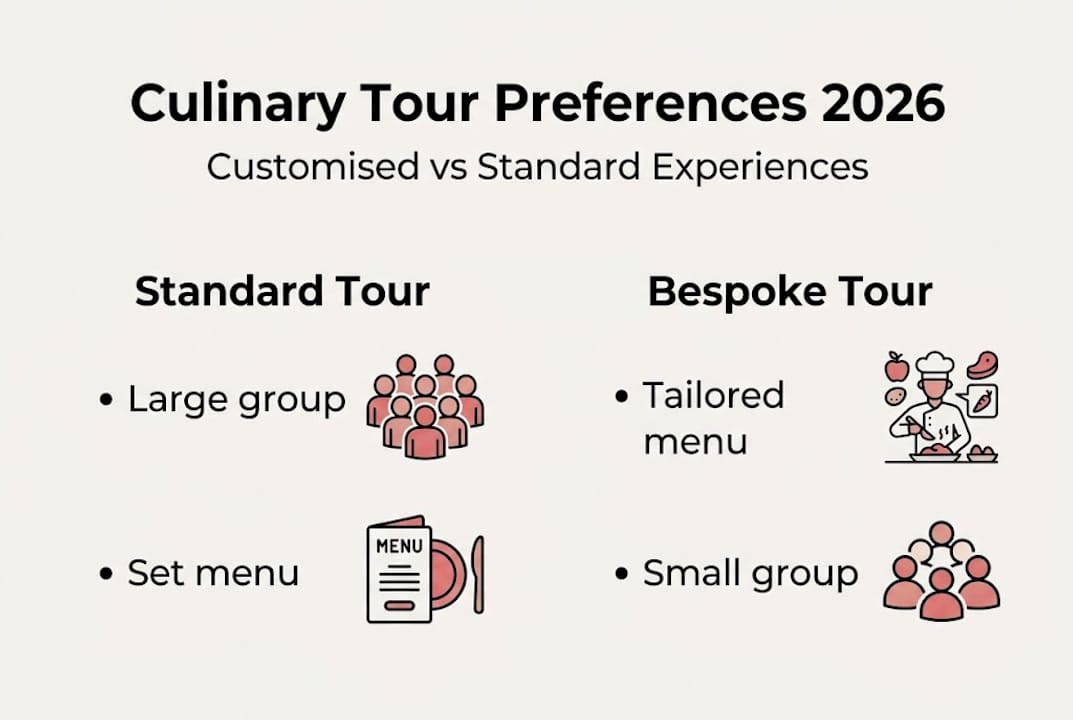 Culinary Tour Preferences 2026

Customised vs Standard Experiences

Standard Tour

• Large group

• Set menu

MENU

Bespoke Tour

• Tailored menu

• Small group