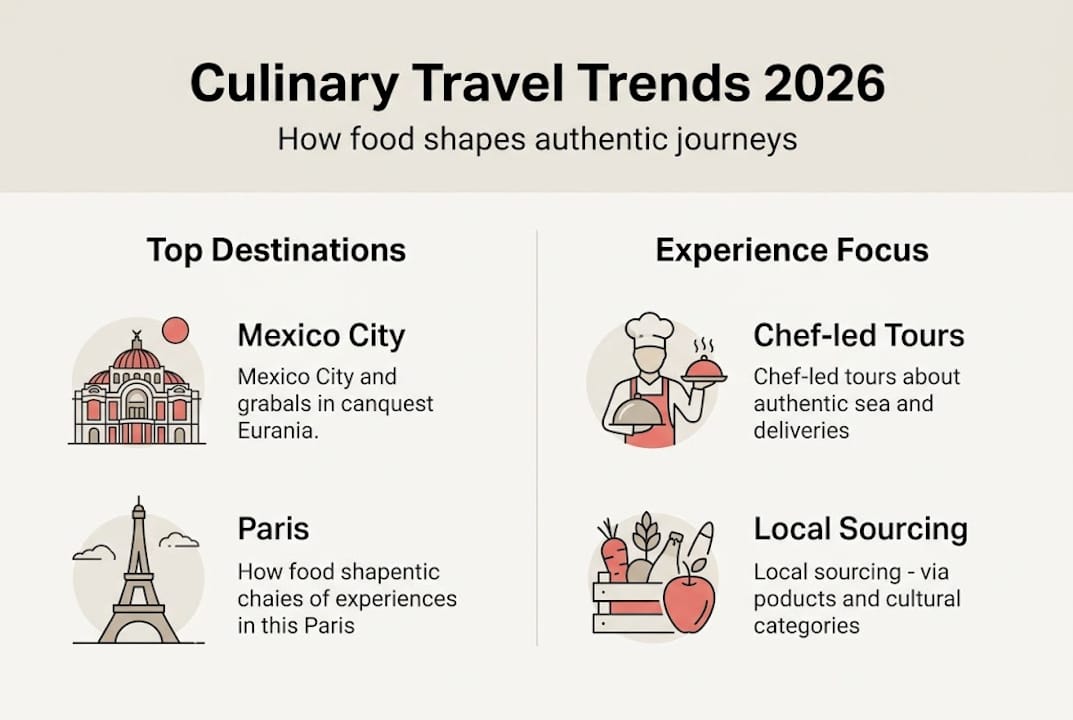 Culinary Travel Trends 2026

How food shapes authentic journeys

Top Destinations

Mexico City

Mexico City and grabals in canquest Eurania.

Paris

How food shapentic chaies of experiences in this Paris

Experience Focus

Chef-led Tours

Chef-led tours about authentic sea and deliveries

Local Sourcing

Local sourcing - via poducts and cultural categories