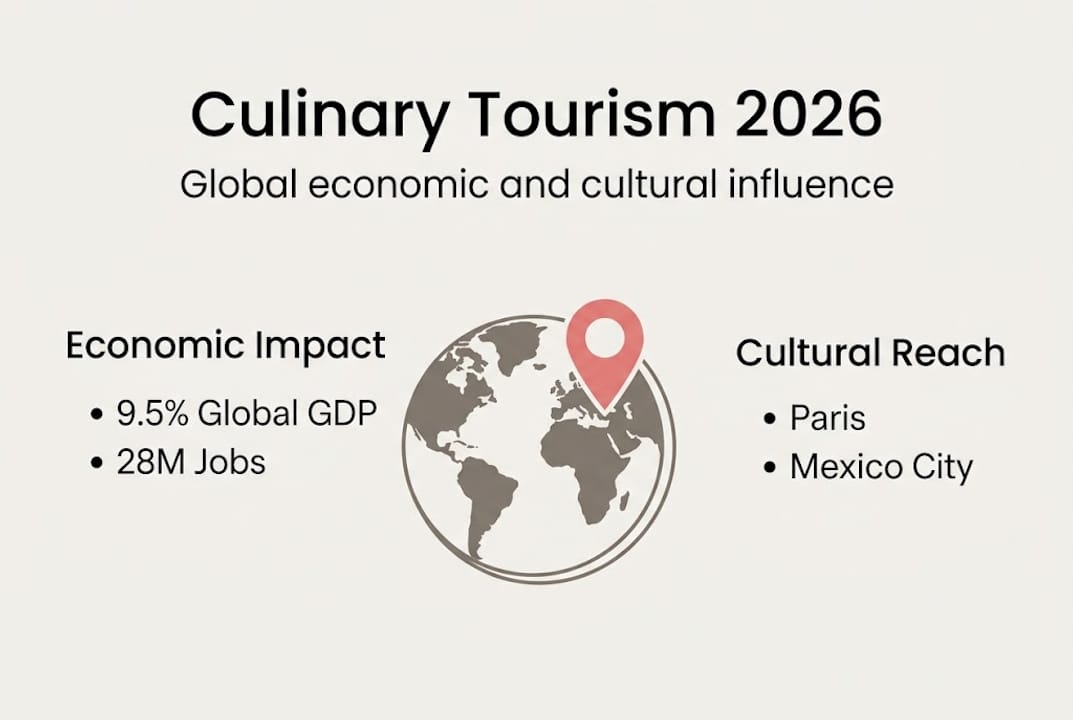 Culinary Tourism 2026

Global economic and cultural influence

Economic Impact
• 9.5% Global GDP
• 28M Jobs

Cultural Reach
• Paris
• Mexico City