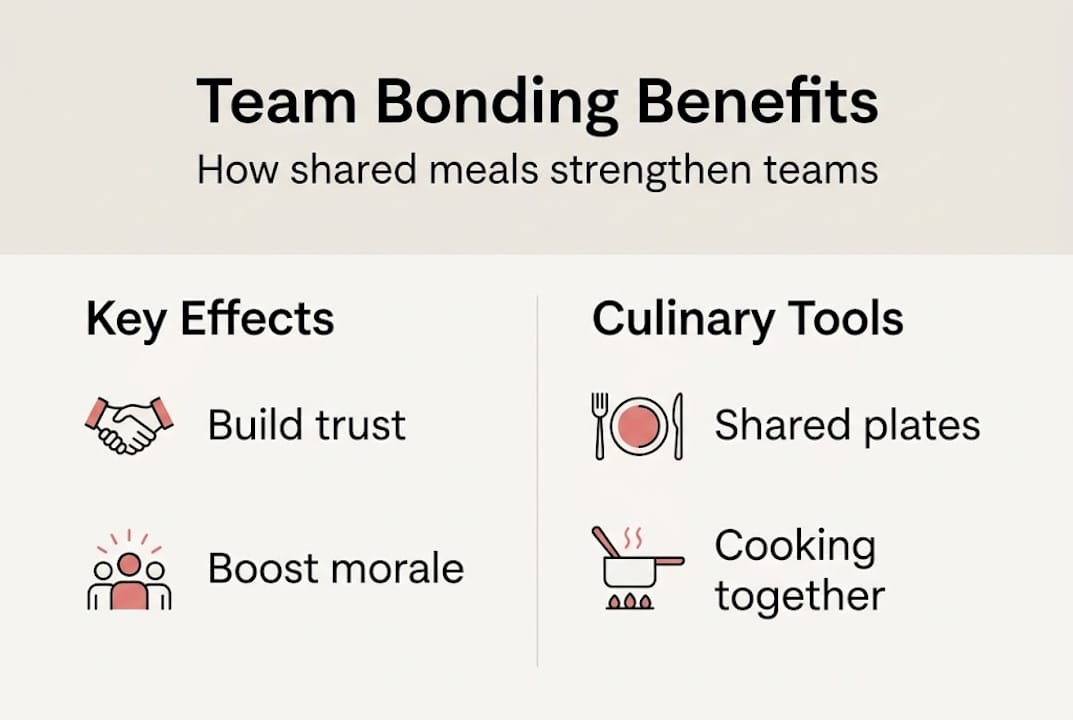 Team Bonding Benefits
How shared meals strengthen teams

Key Effects

Build trust

Boost morale

Culinary Tools

Shared plates

Cooking together