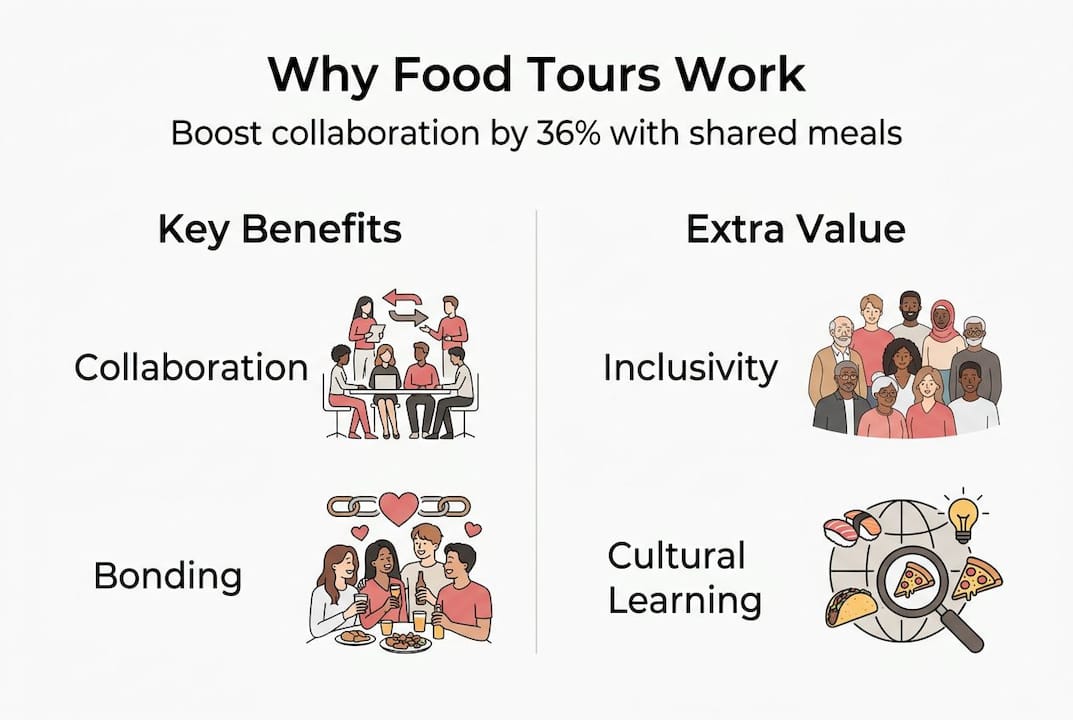 Why Food Tours Work

Boost collaboration by 36% with shared meals

Key Benefits

Collaboration

Bonding

Extra Value

Inclusivity

Cultural Learning