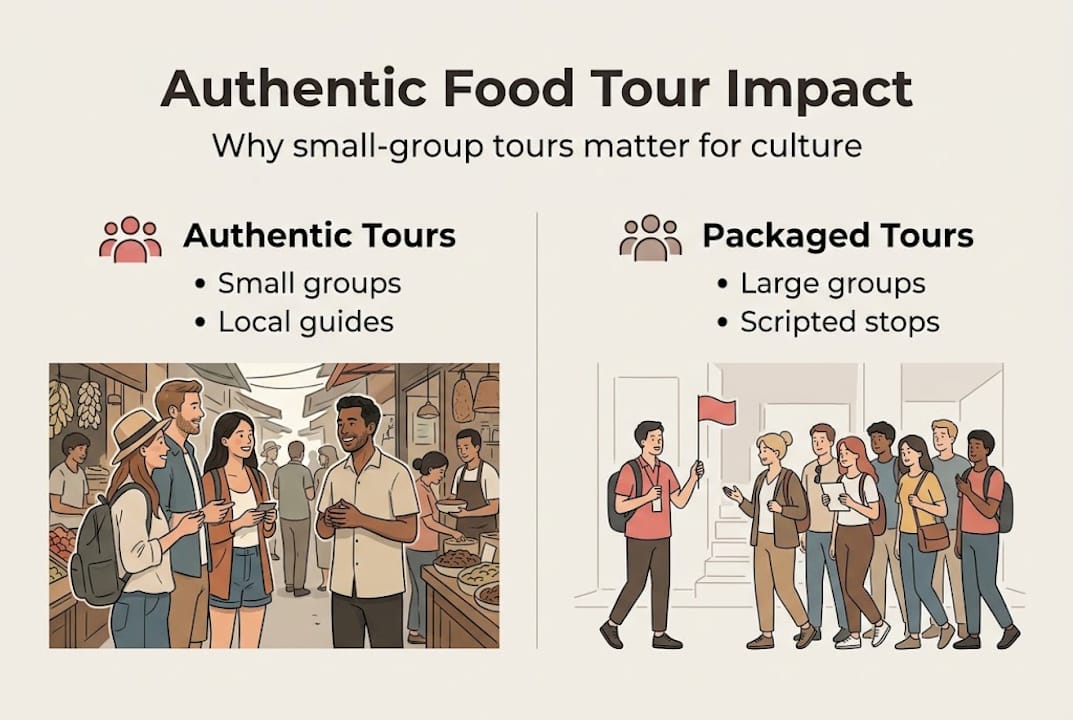 Authentic Food Tour Impact

Why small-group tours matter for culture

Authentic Tours
• Small groups
• Local guides

Packaged Tours
• Large groups
• Scripted stops