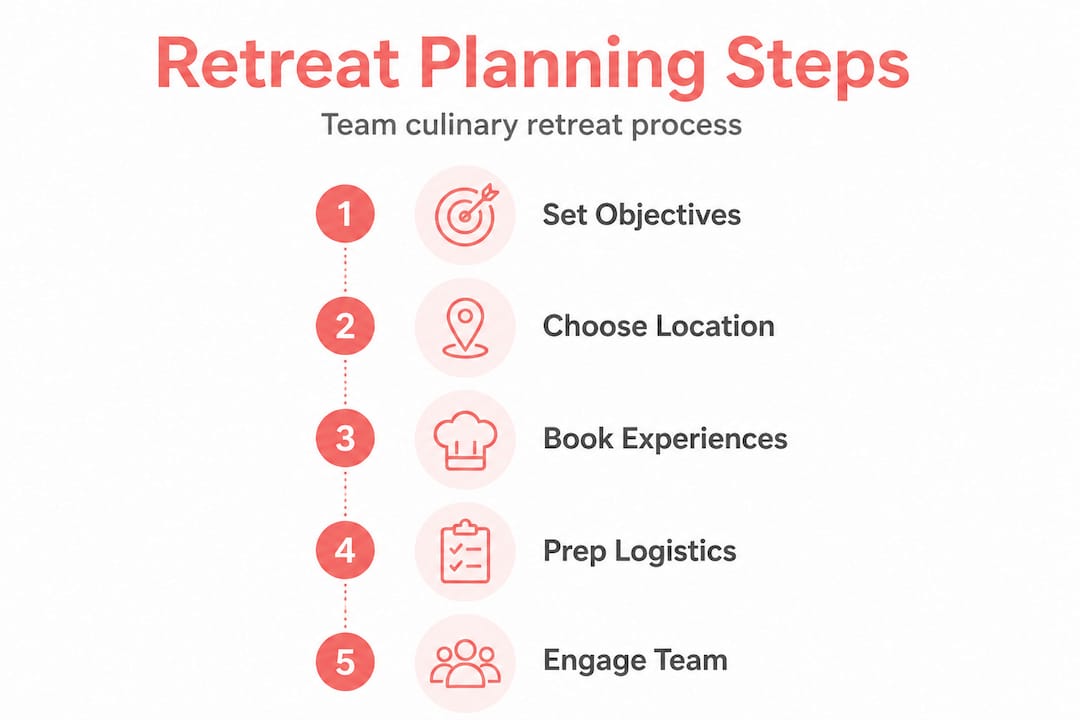 Retreat Planning Steps

Team culinary retreat process

1 Set Objectives

2 Choose Location

3 Book Experiences

4 Prep Logistics

5 Engage Team