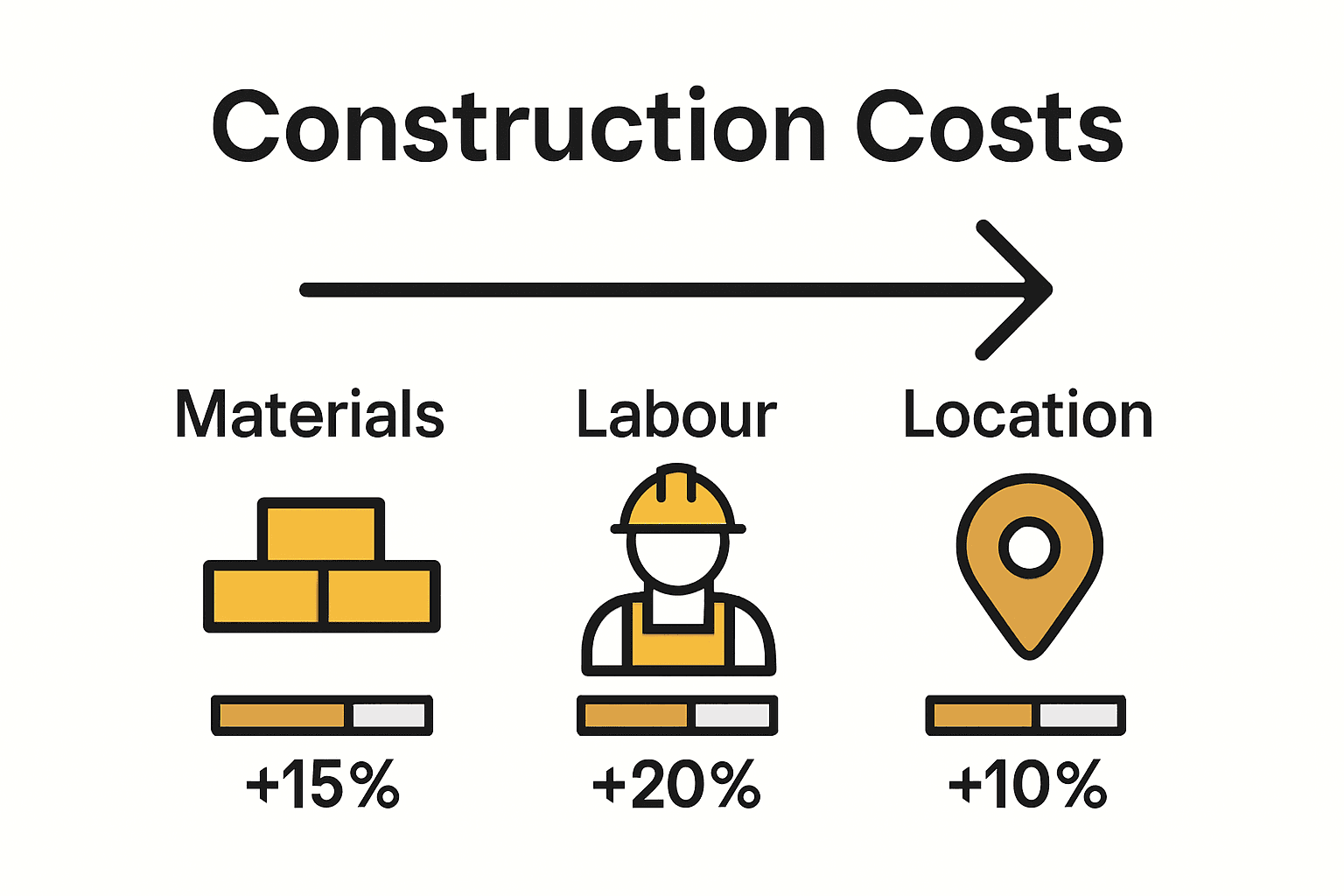 Construction Costs

Materials

+15%

Labour

+20%

Location

+10%