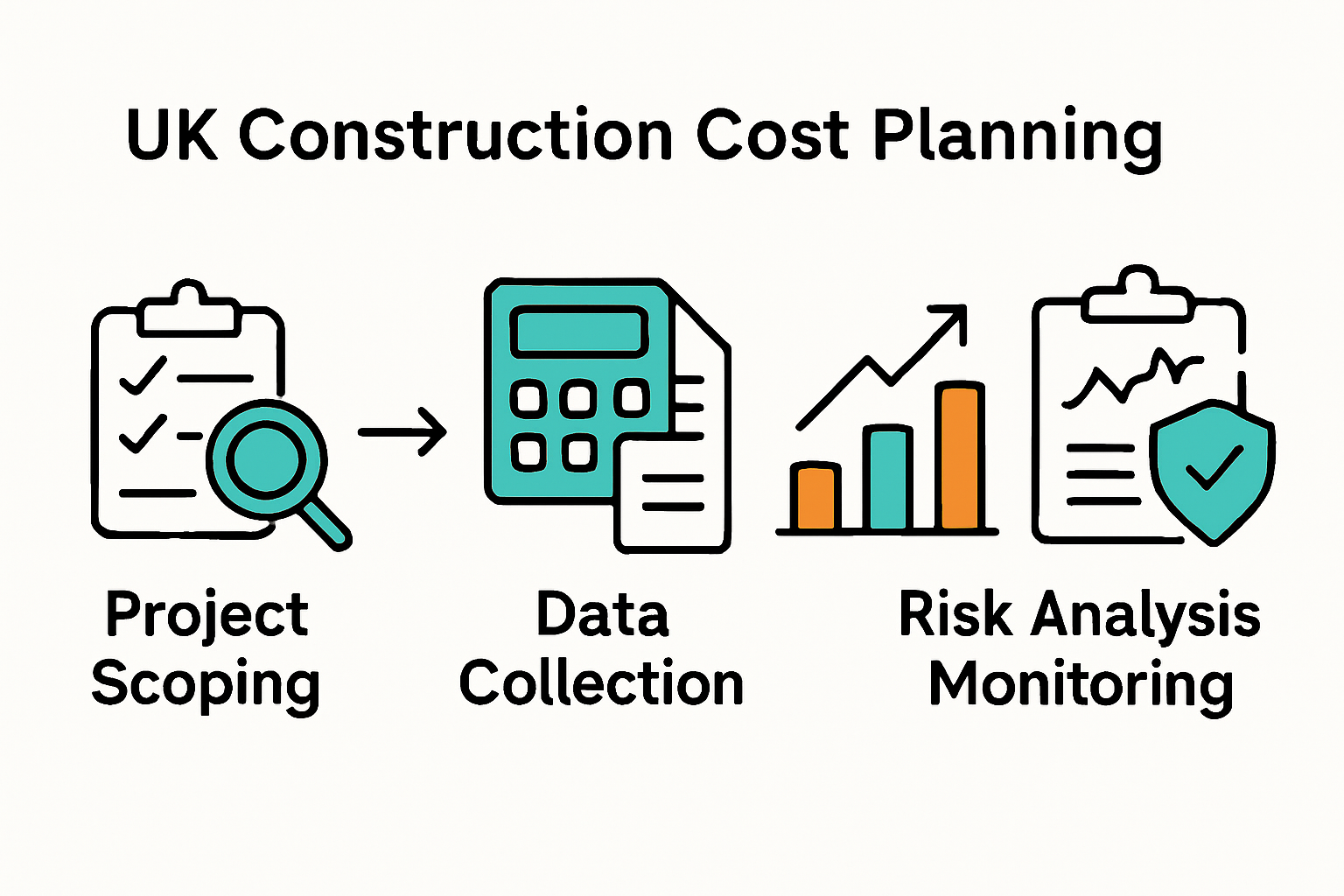 UK Construction Cost Planning

Project Scoping

Data Collection

Risk Analysis Monitoring