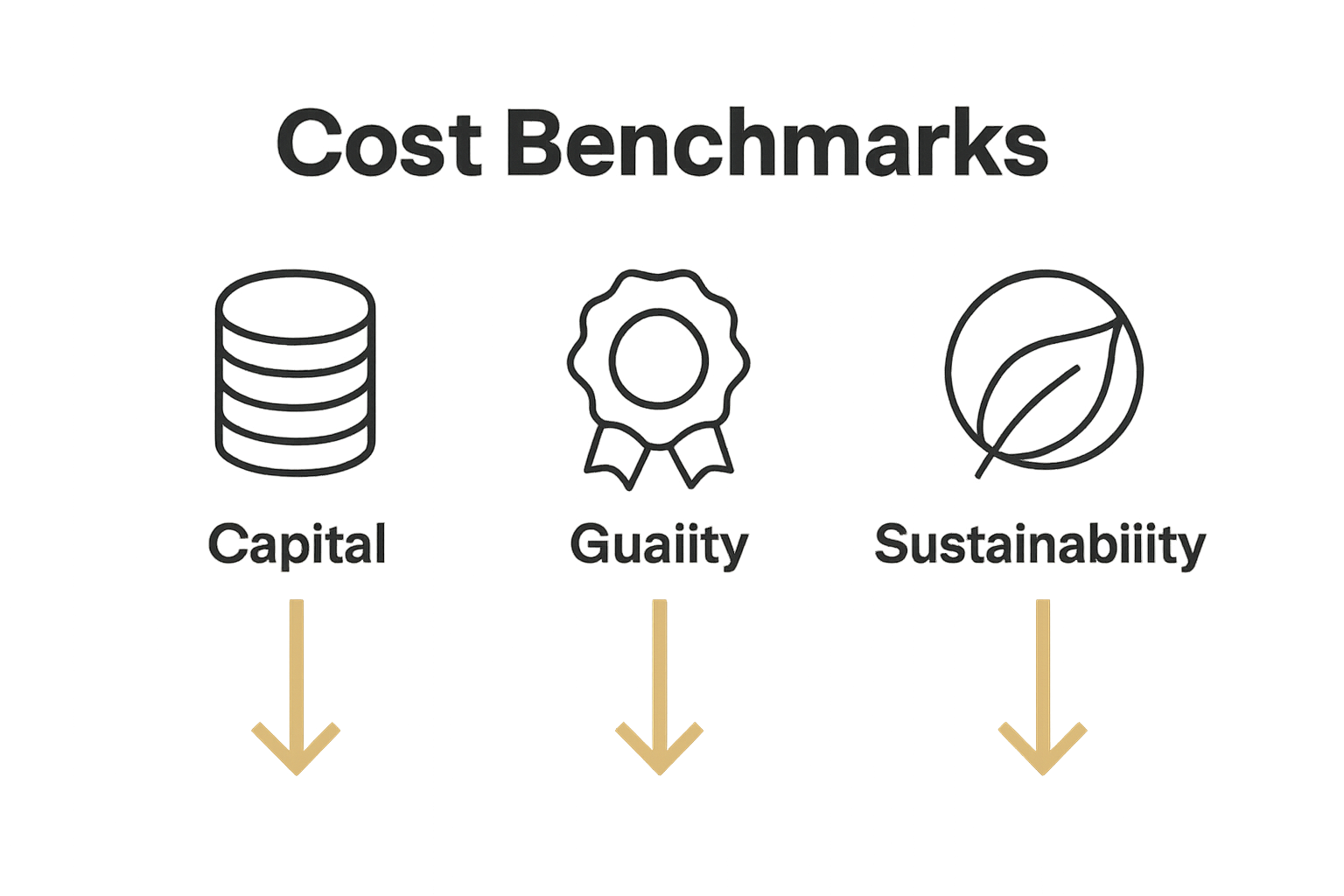 Cost Benchmarks

Capital

Guaiity

Sustainabiiity