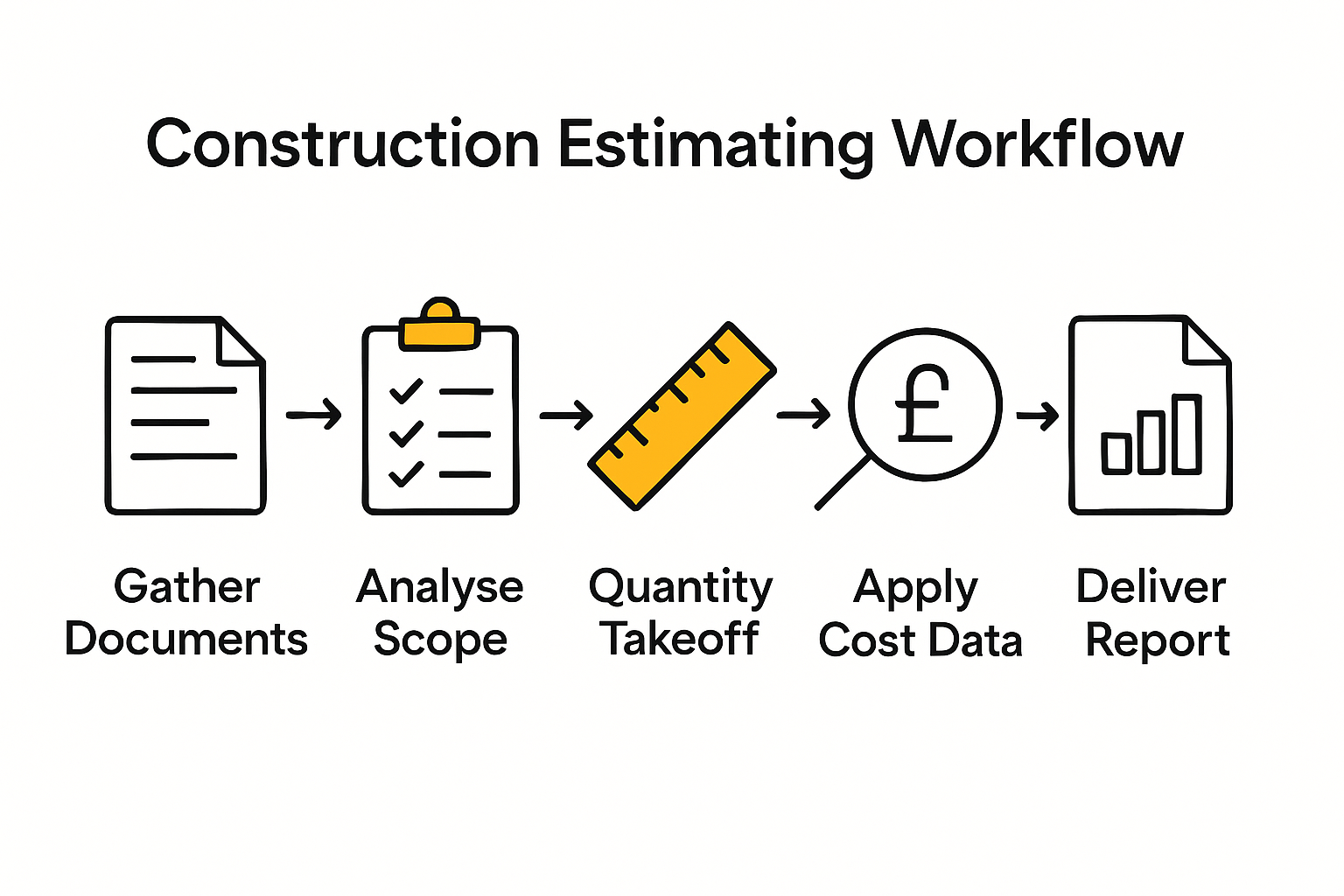 Construction Estimating Workflow

£

Gather Documents

Analyse Scope

Quantity Takeoff

Apply Cost Data

Deliver Report