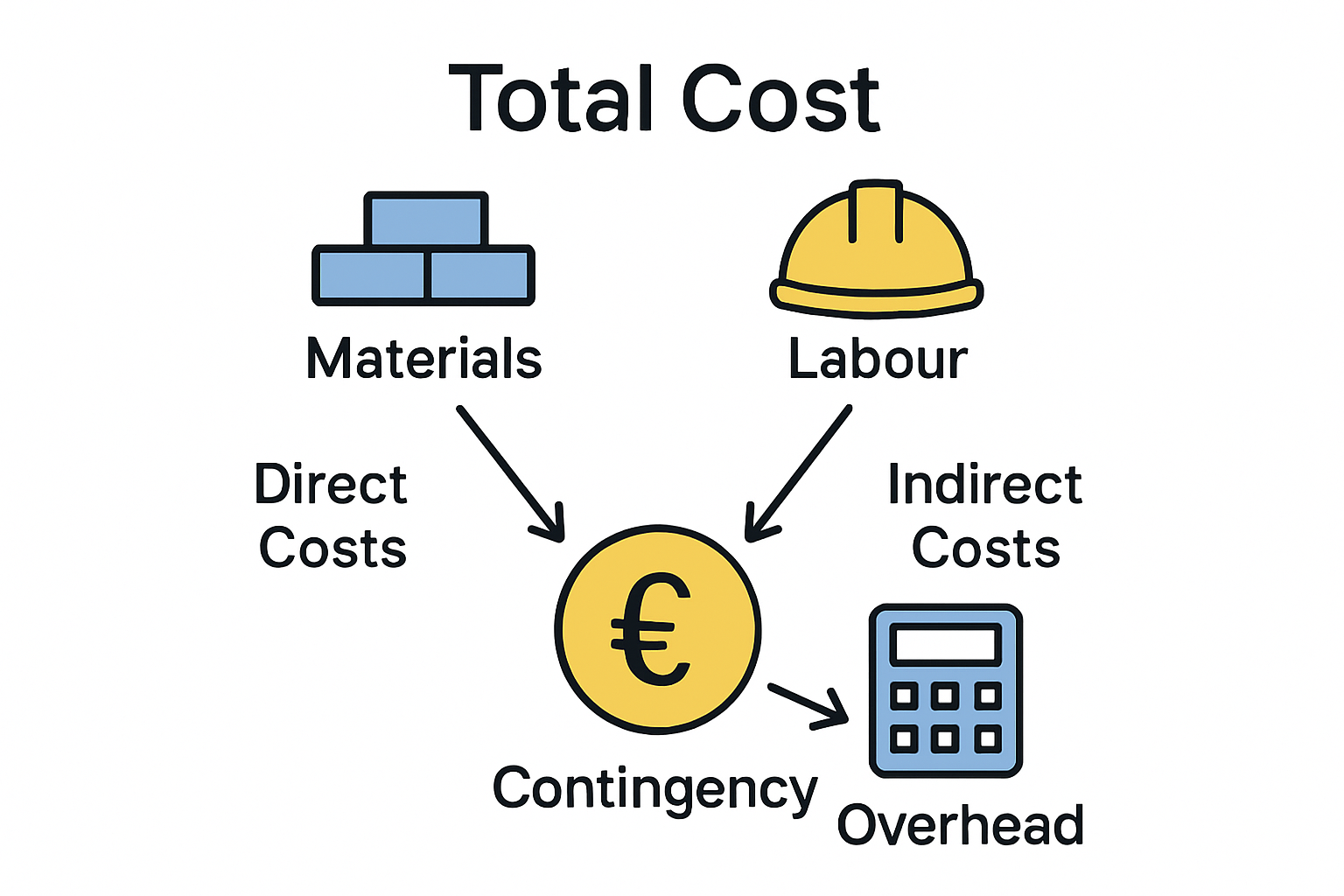 Total Cost

Materials

Labour

Direct Costs

Indirect Costs

€

Contingency

Overhead