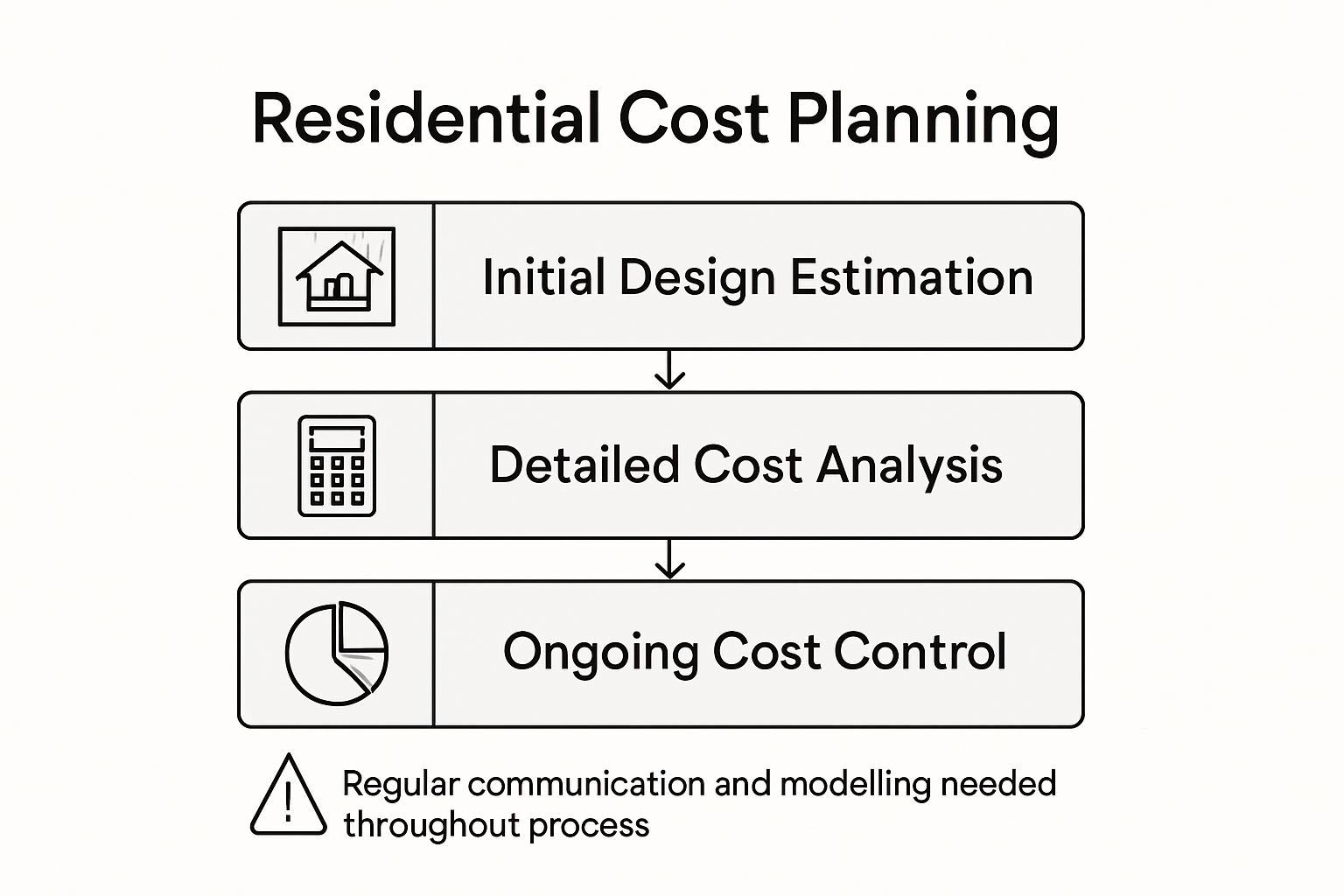 Residential Cost Planning

Initial Design Estimation

Detailed Cost Analysis

Ongoing Cost Control

Regular communication and modelling needed throughout process