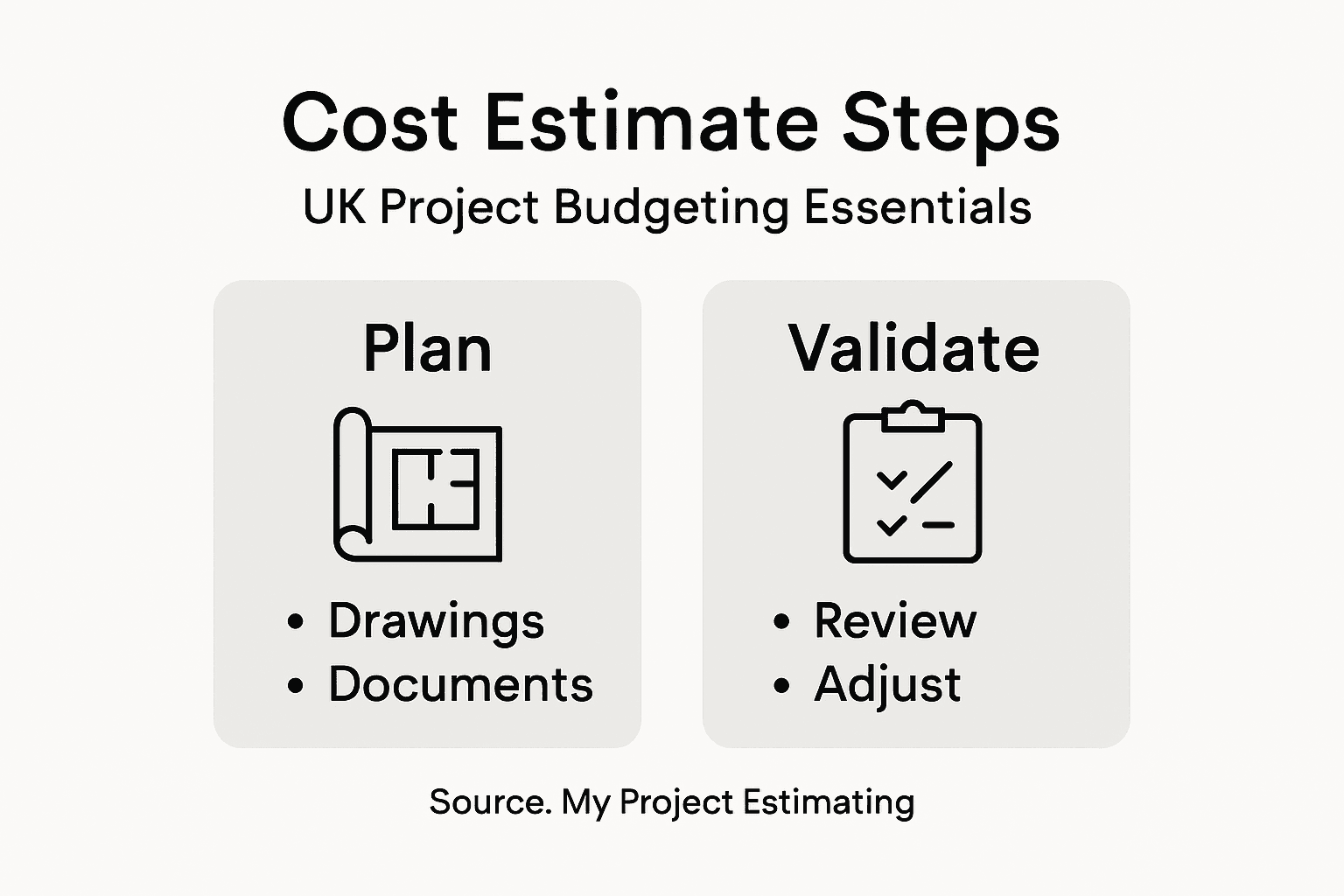 Cost Estimate Steps

UK Project Budgeting Essentials

Plan

• Drawings
• Documents

Validate

• Review
• Adjust

Source. My Project Estimating