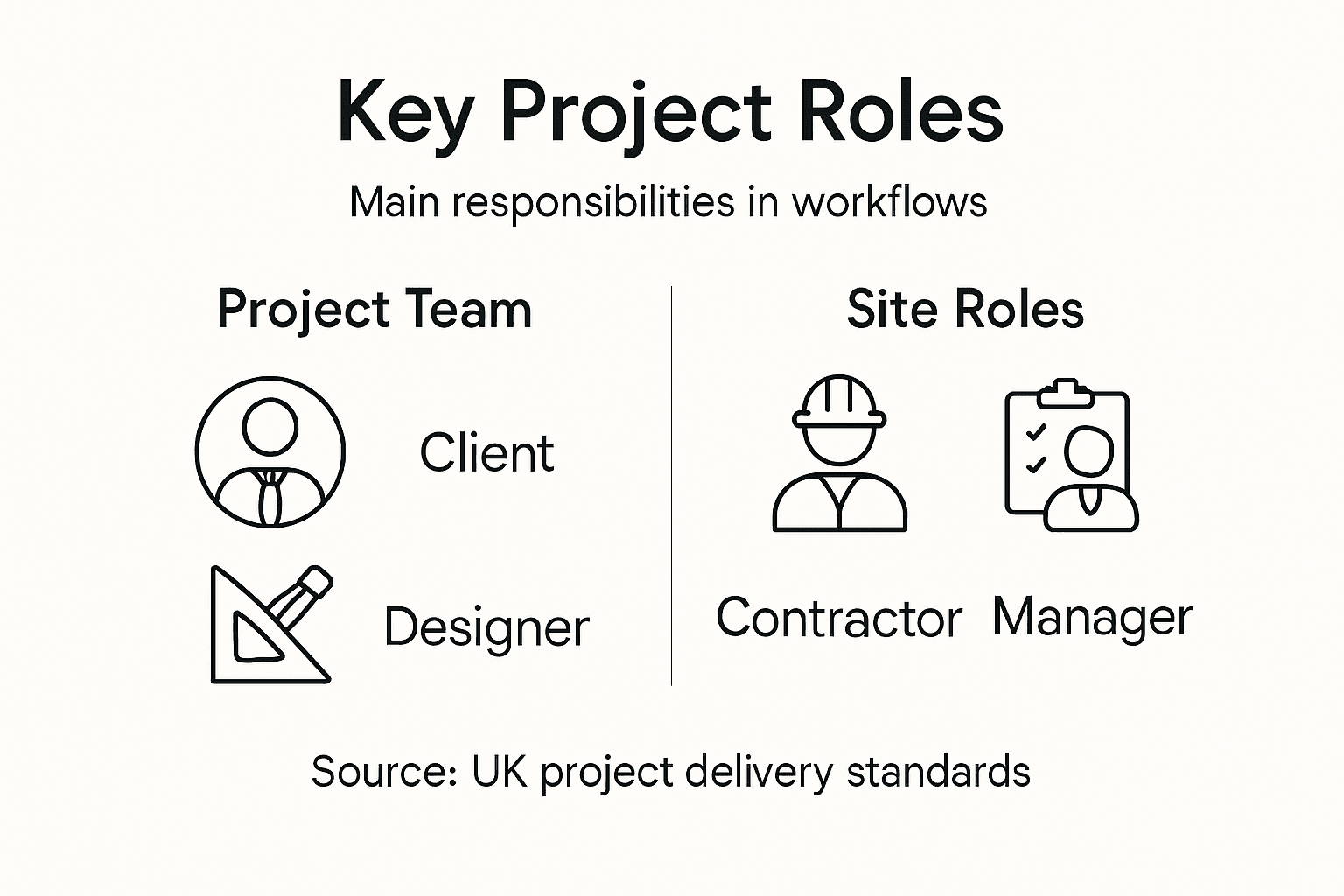 Key Project Roles

Main responsibilities in workflows

Project Team

Client

Designer

Site Roles

Contractor

Manager

Source: UK project delivery standards