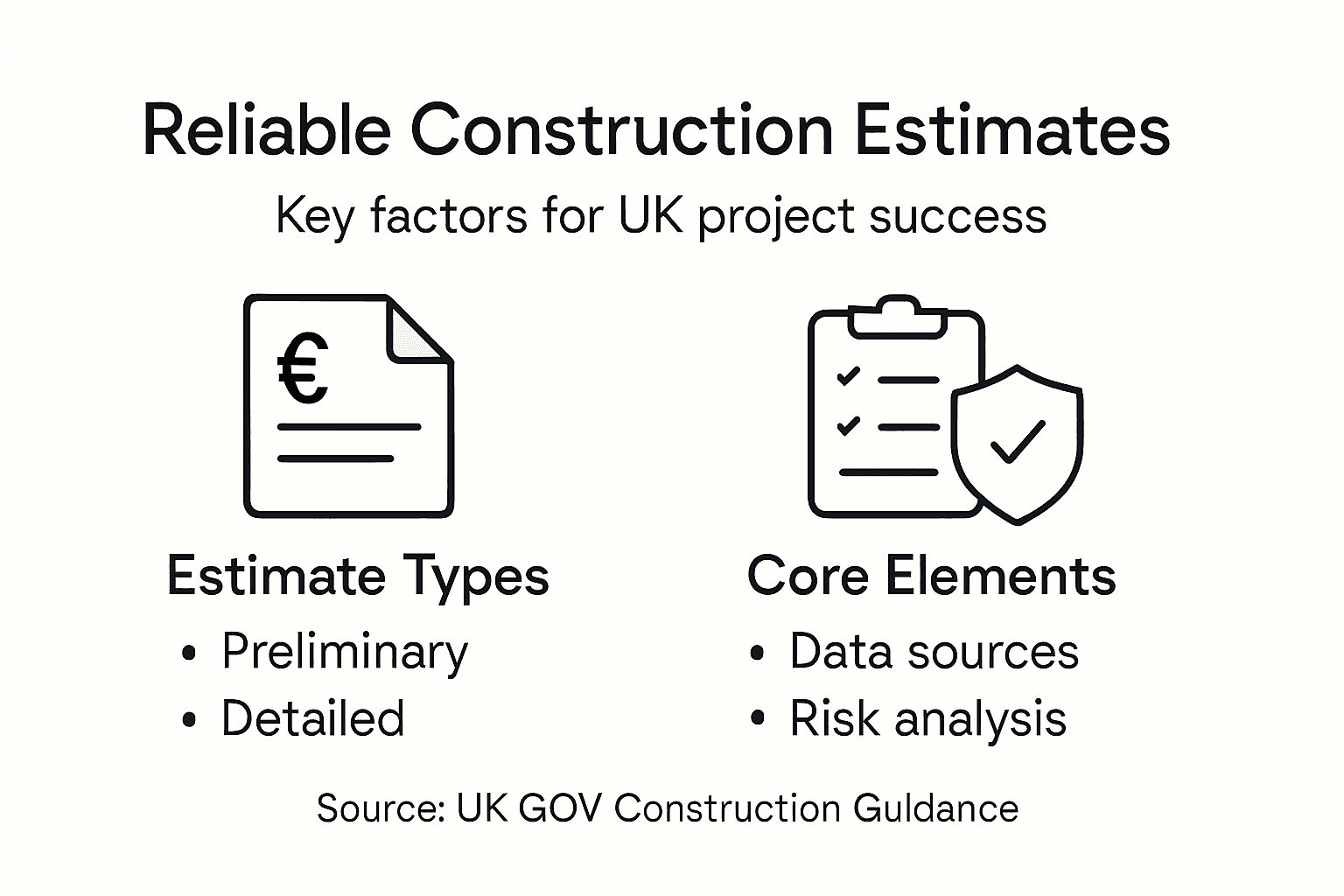 Reliable Construction Estimates

Key factors for UK project success

€

Estimate Types
• Preliminary
• Detailed

Core Elements
• Data sources
• Risk analysis

Source: UK GOV Construction Guldance