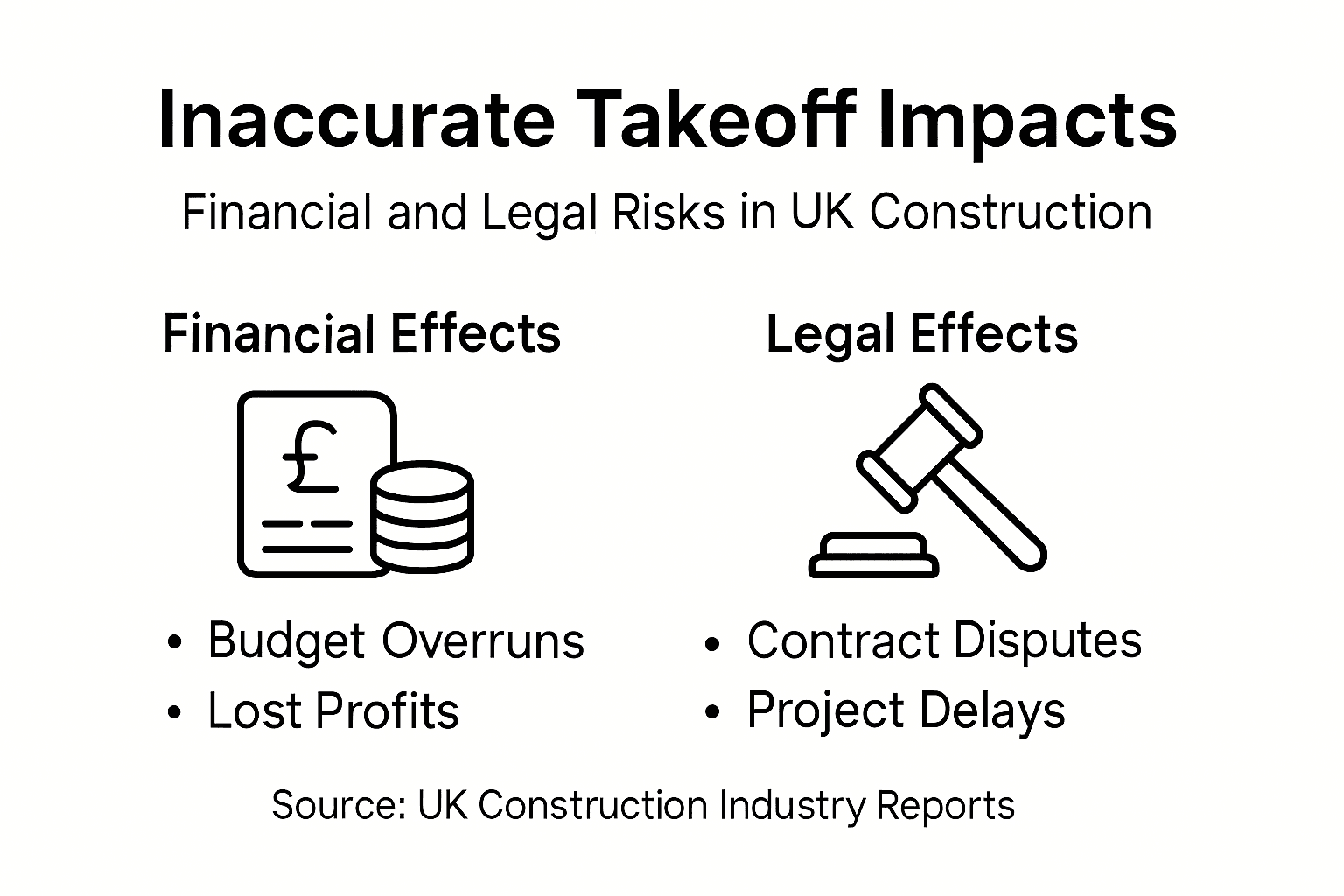 Inaccurate Takeoff Impacts

Financial and Legal Risks in UK Construction

Financial Effects

£

• Budget Overruns
• Lost Profits

Legal Effects

• Contract Disputes
• Project Delays

Source: UK Construction Industry Reports