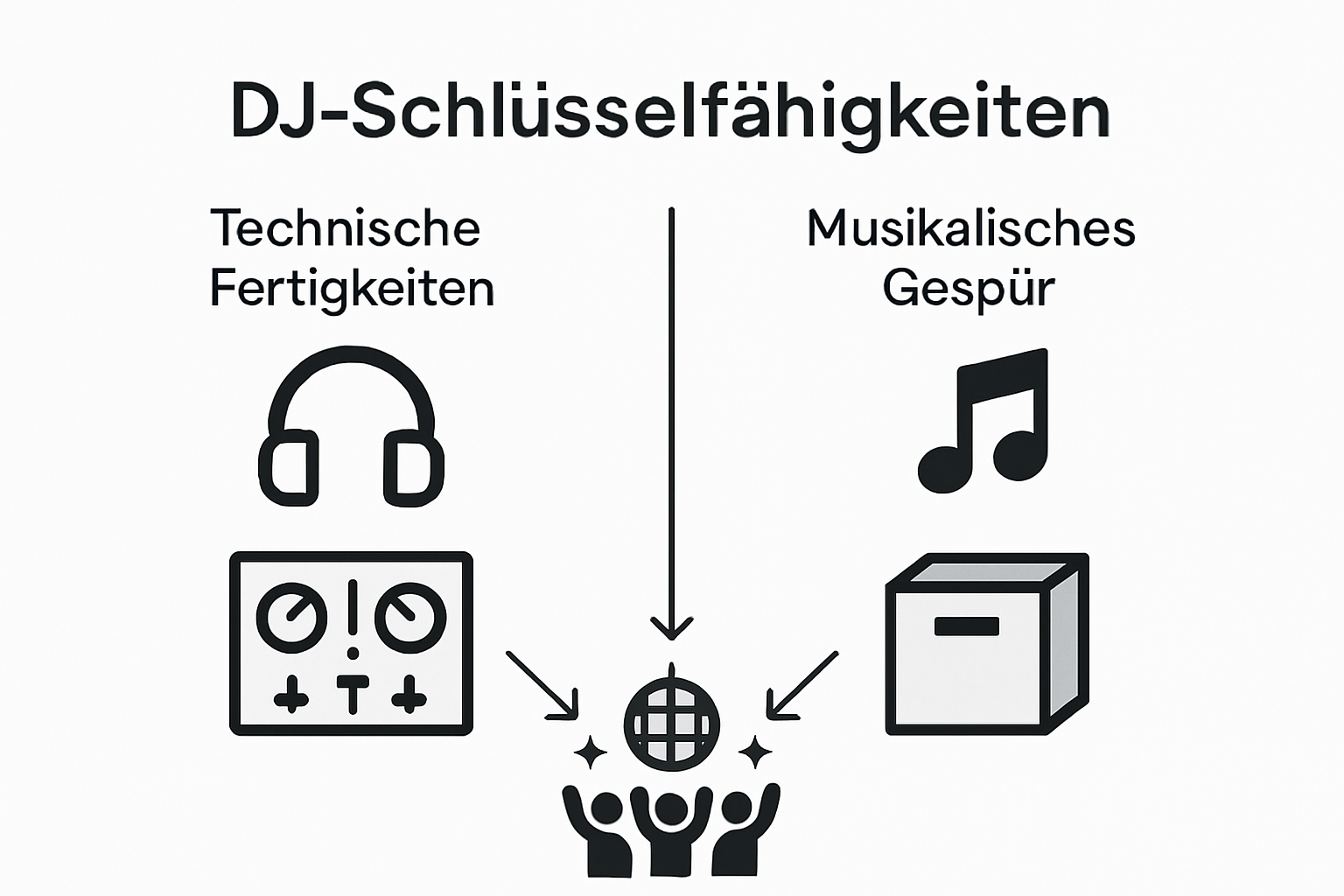 DJ-Schlüsselfähigkeiten

Technische Fertigkeiten

Musikalisches Gespür