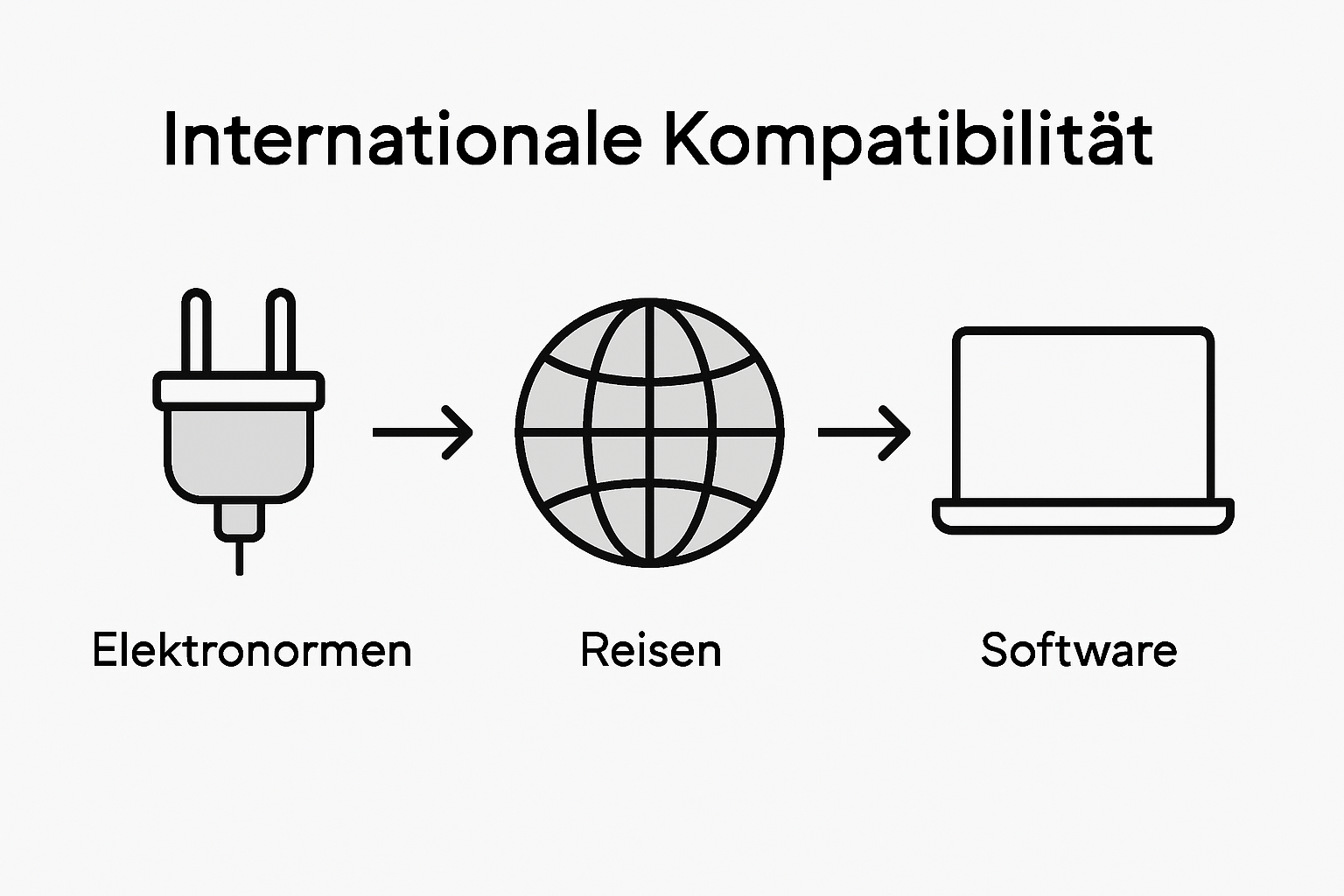 Internationale Kompatibilität

Elektronormen

Reisen

Software