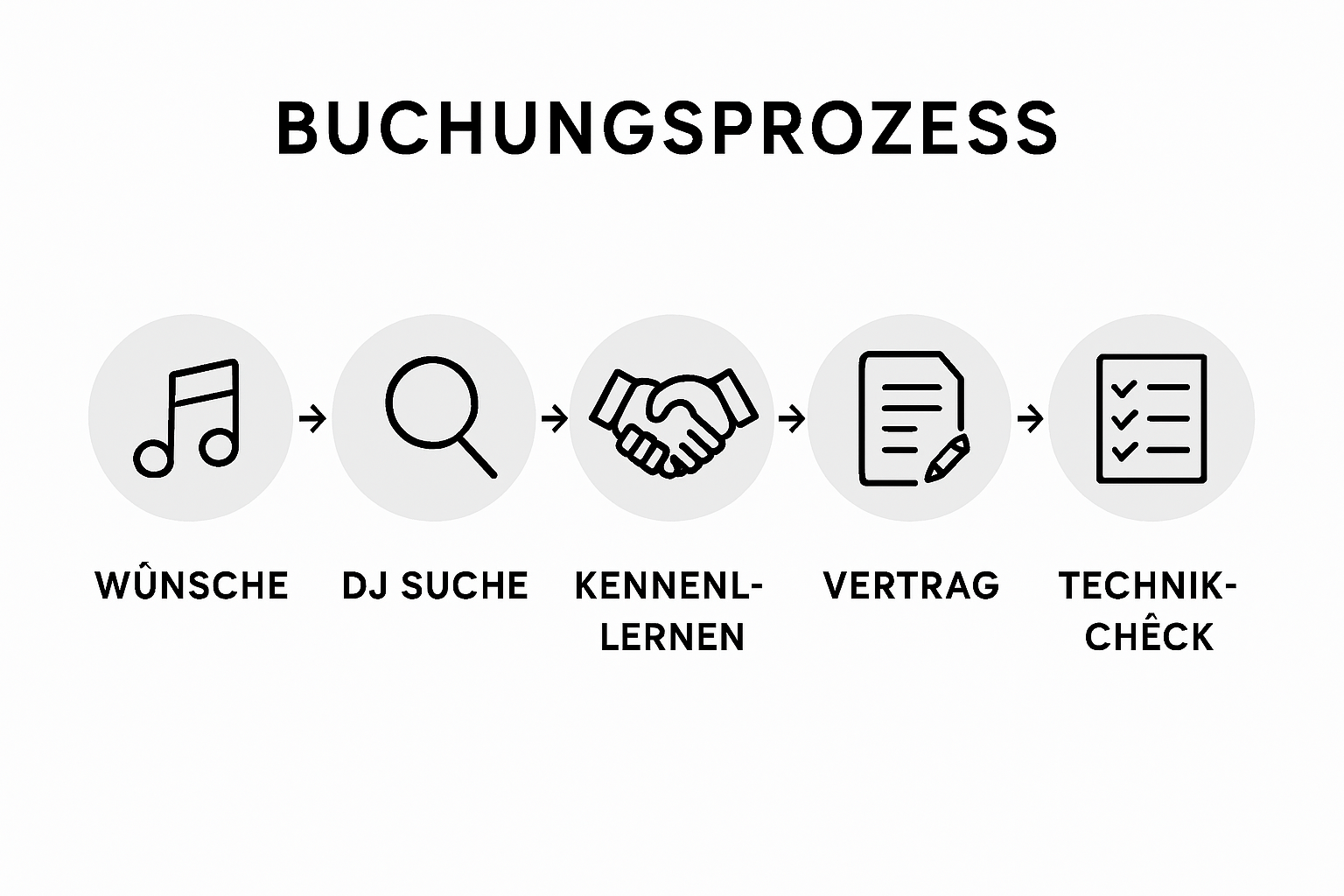 BUCHUNGSPROZESS

WÛNSCHE → DJ SUCHE → KENNENL-LERNEN → VERTRAG → TECHNIK-CHÊCK