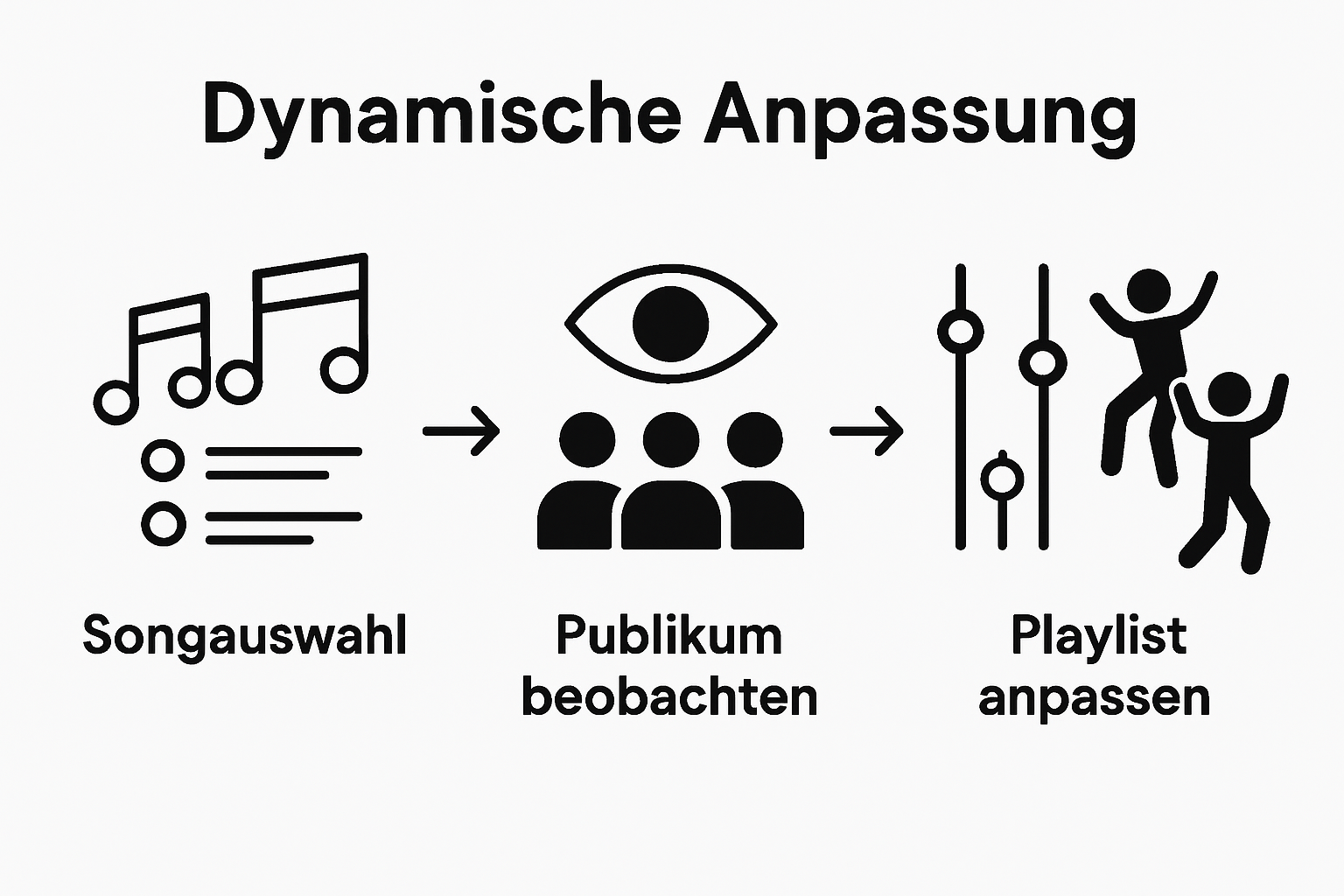 Dynamische Anpassung

Songauswahl

Publikum beobachten

Playlist anpassen