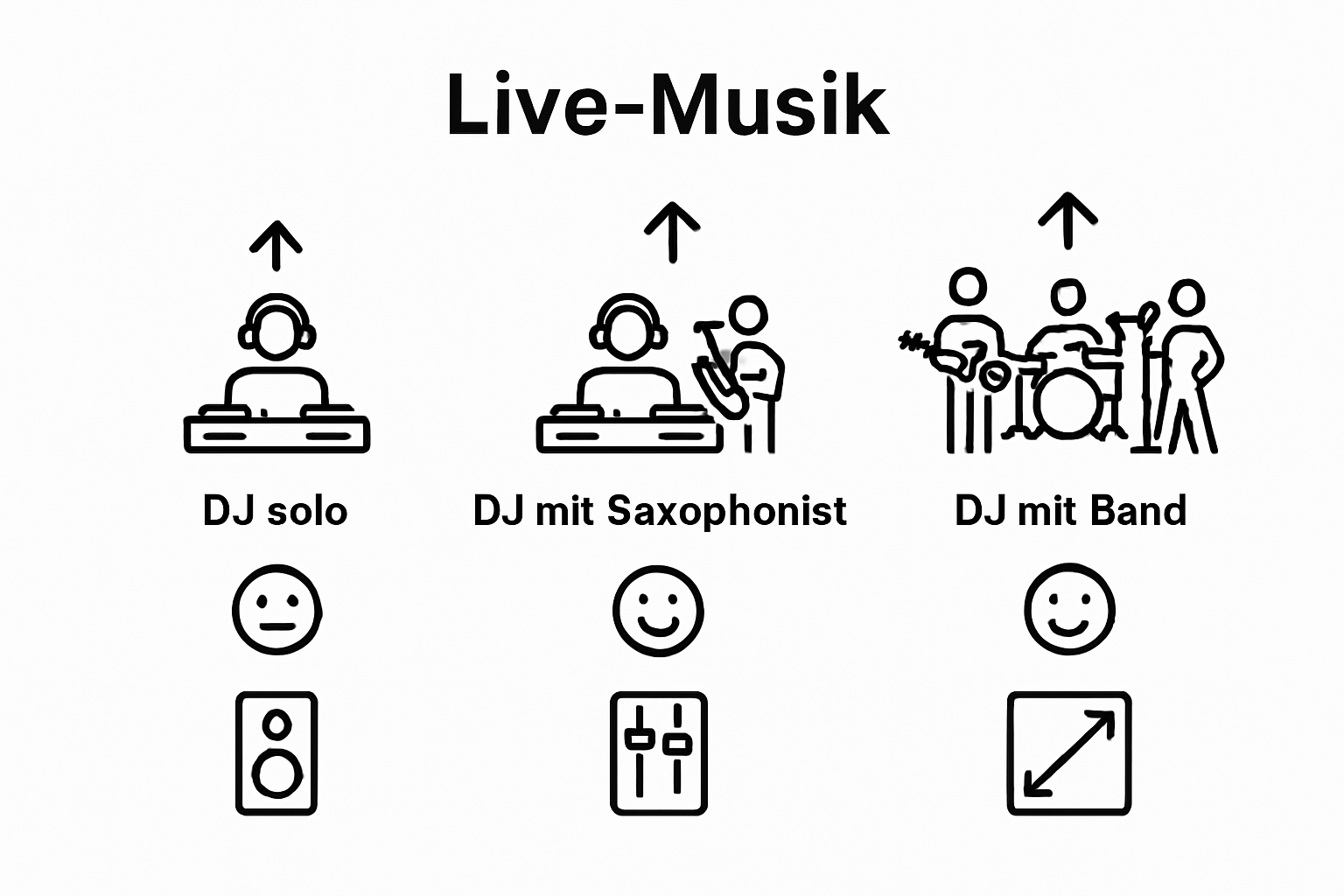 Live-Musik

DJ solo

DJ mit Saxophonist

DJ mit Band