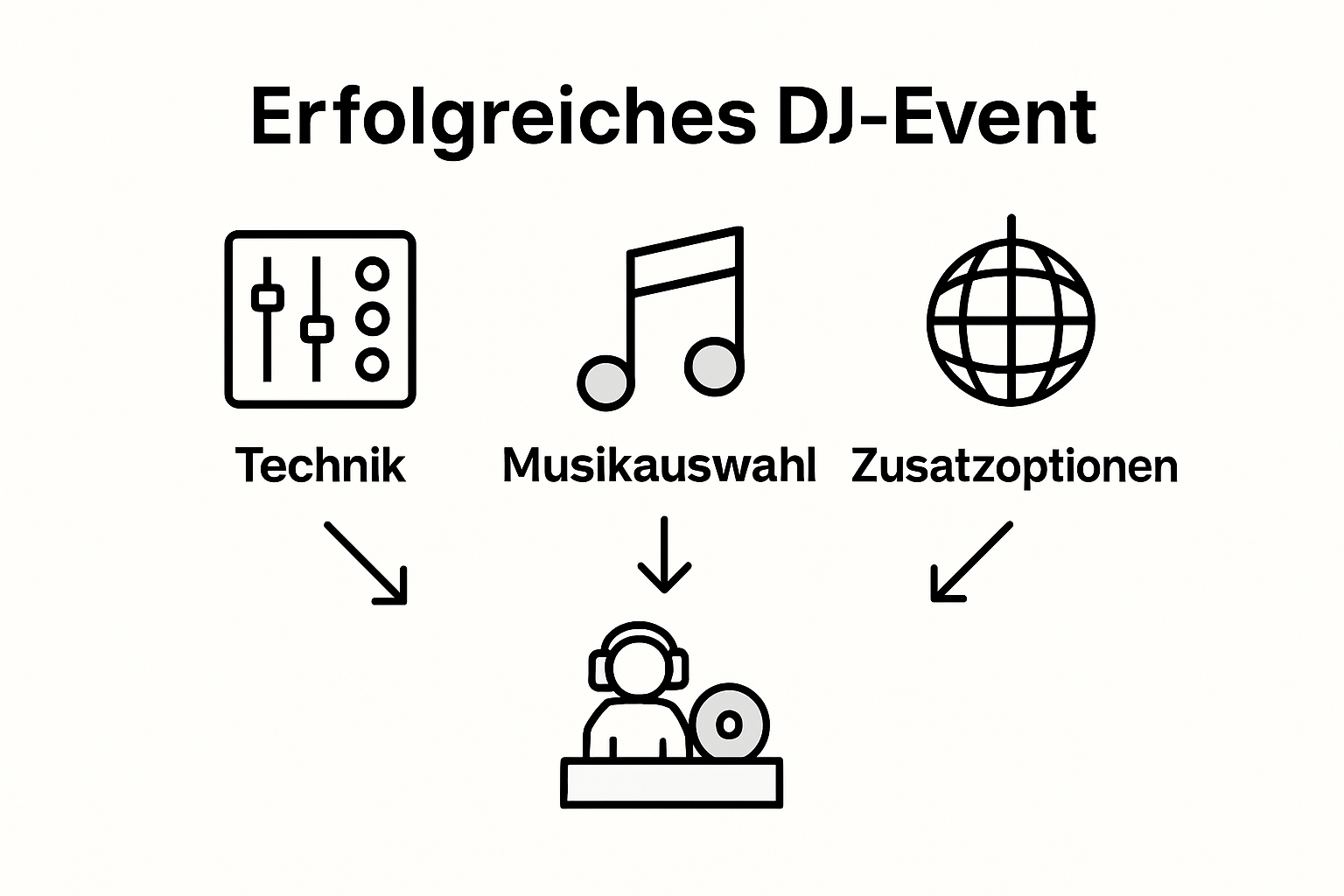 Erfolgreiches DJ-Event

Technik

Musikauswahl

Zusatzoptionen