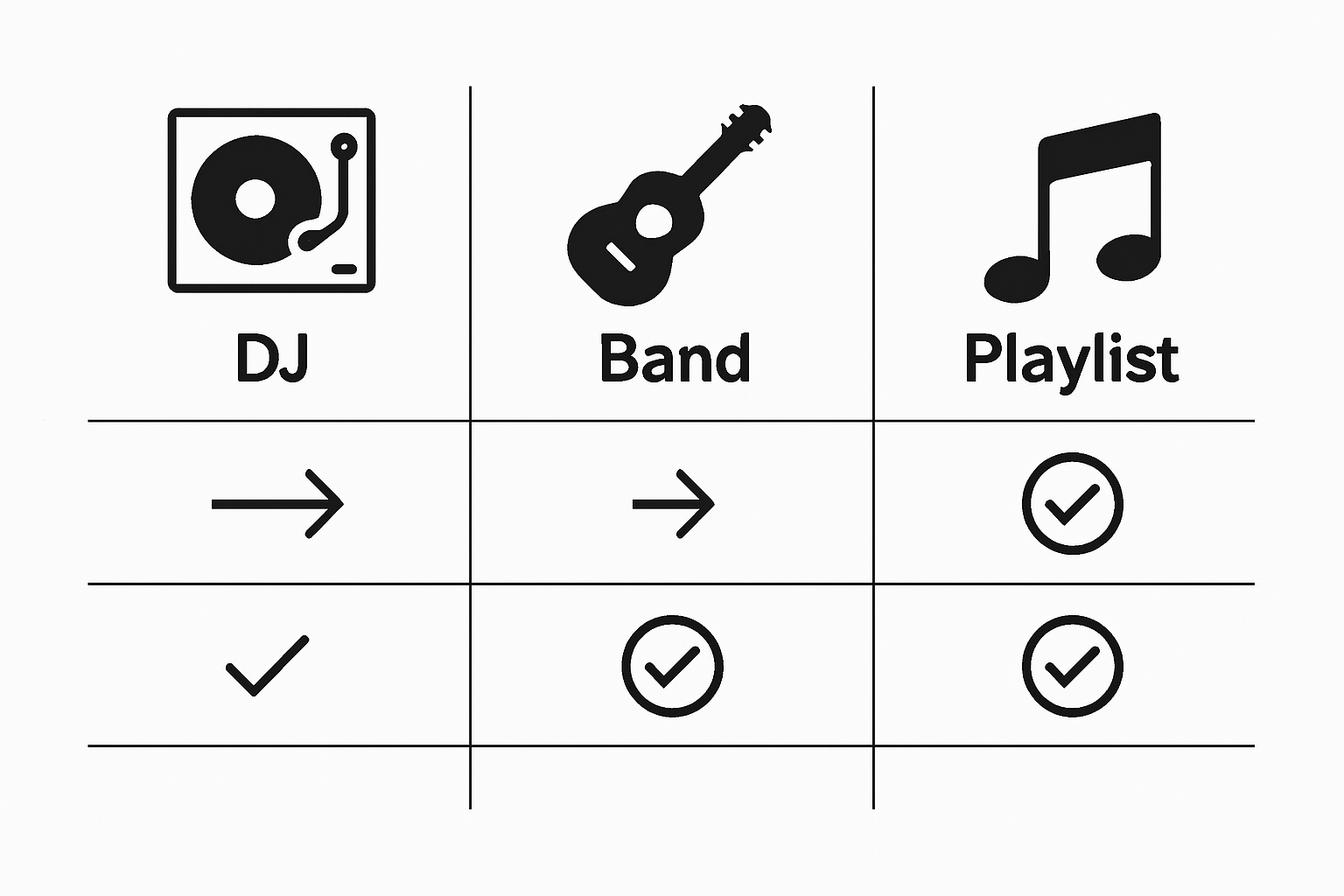 | DJ | Band | Playlist |
|---|---|---|
| → | → | ✓ |
| ✓ | ✓ | ✓ |