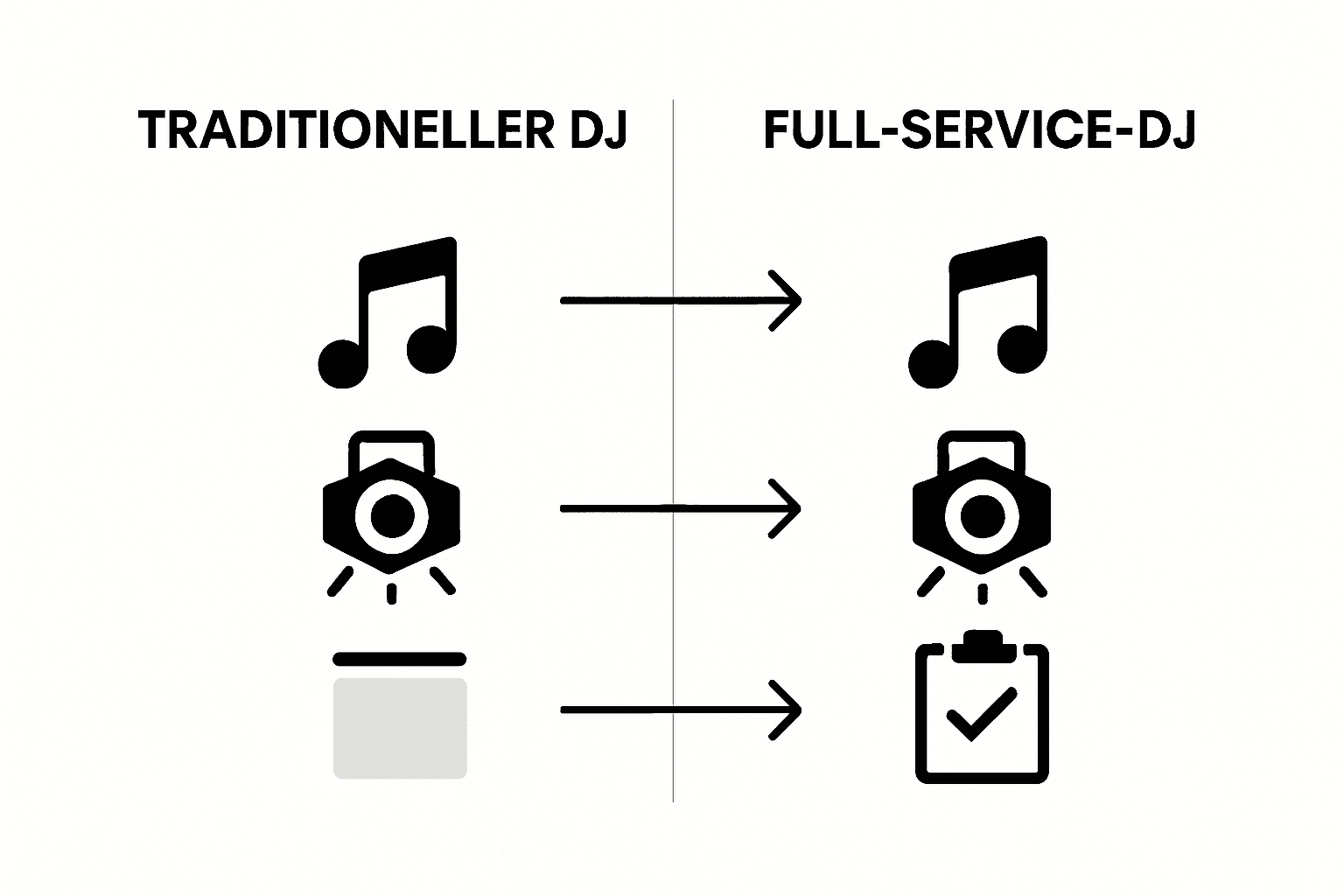 TRADITIONELLER DJ

FULL-SERVICE-DJ