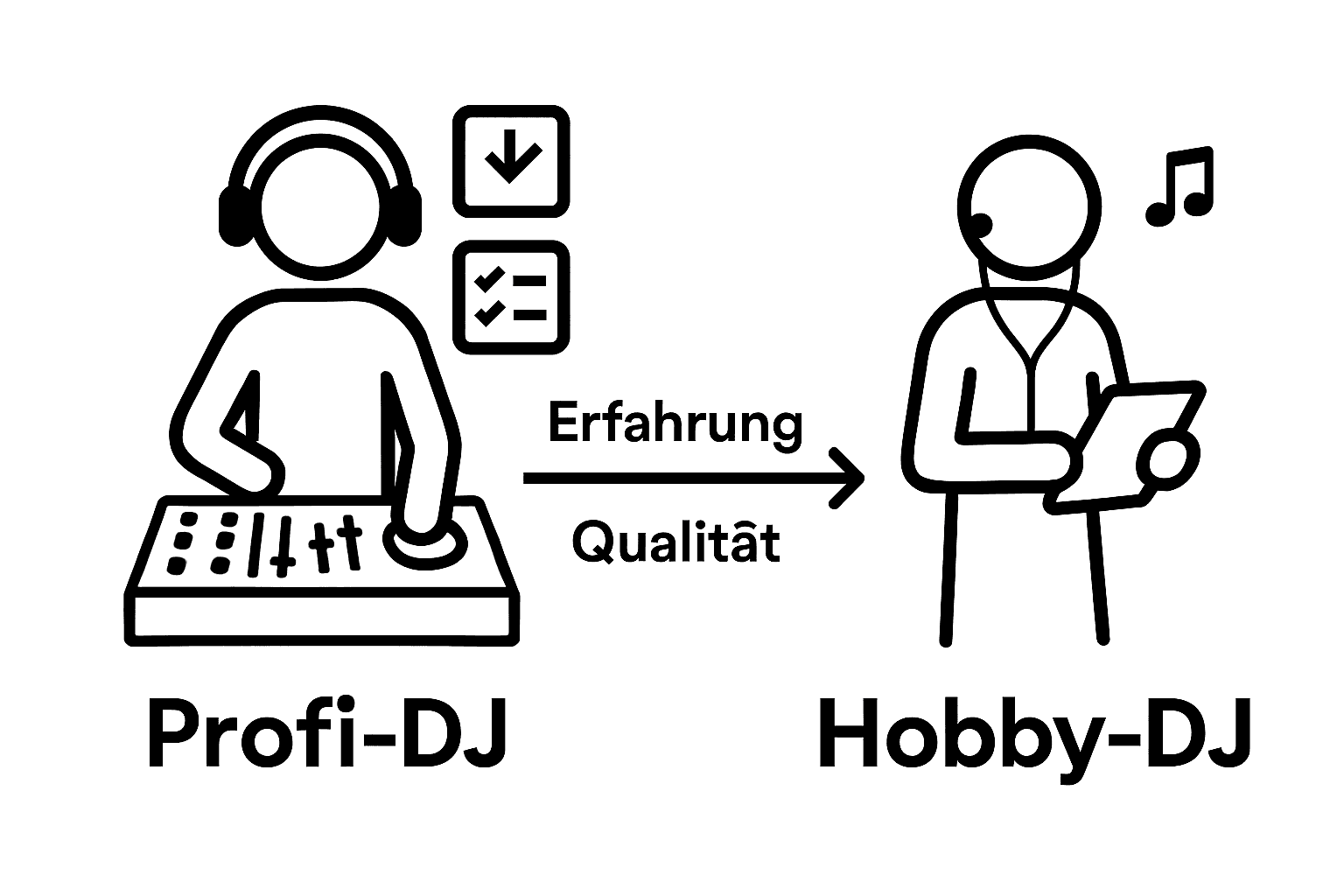 Erfahrung

Qualität

Profi-DJ

Hobby-DJ