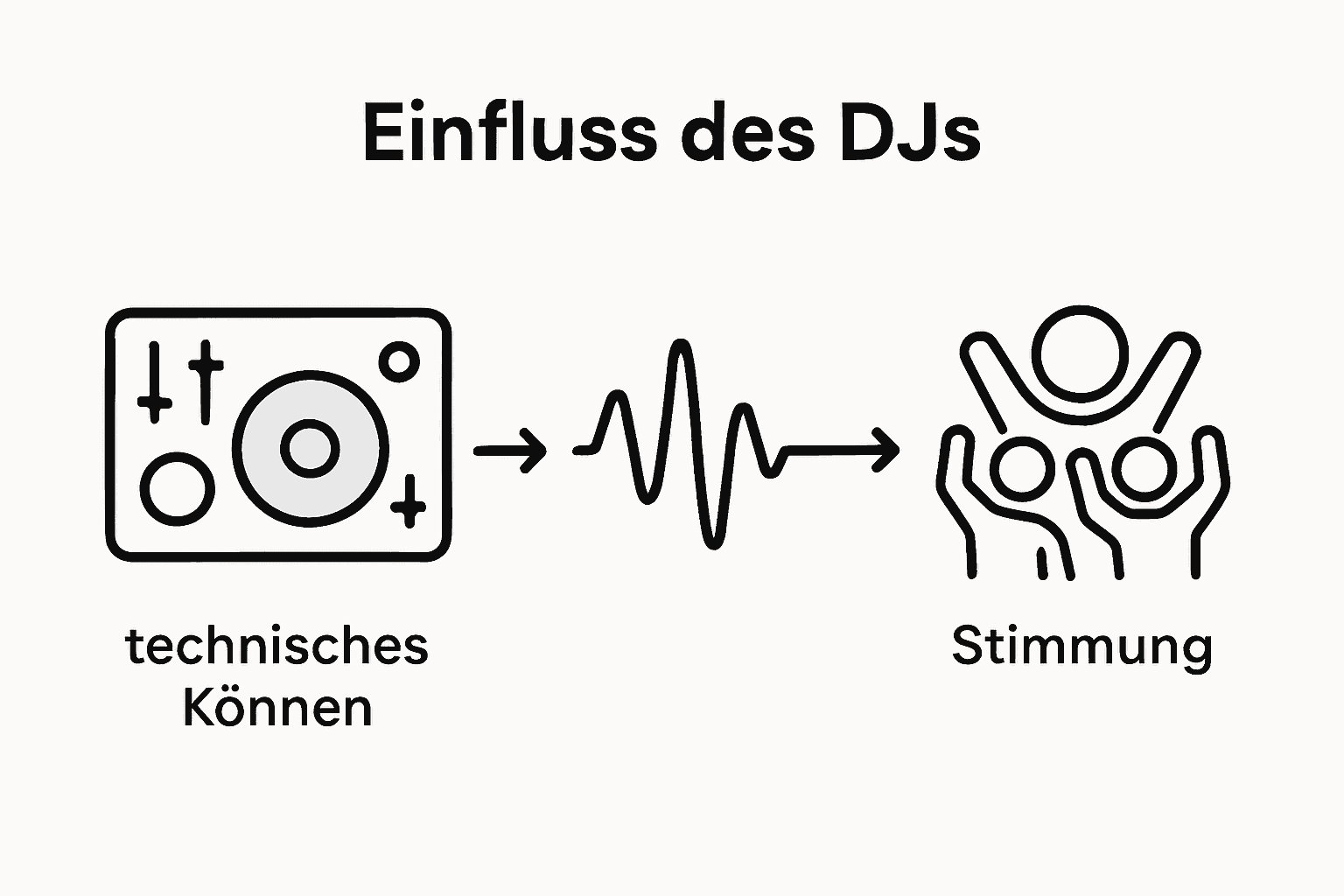 Einfluss des DJs

technisches Können

Stimmung