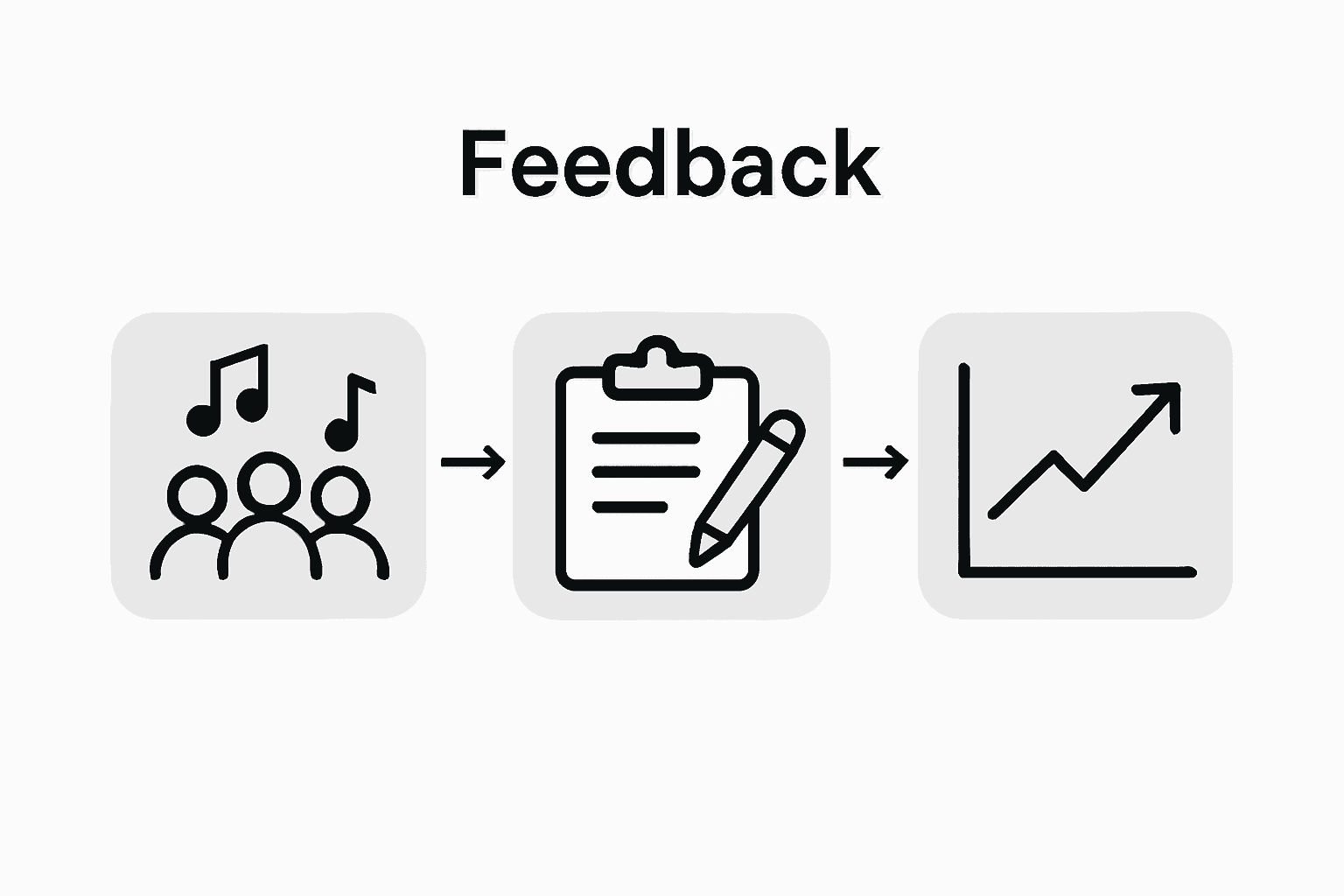 Feedback