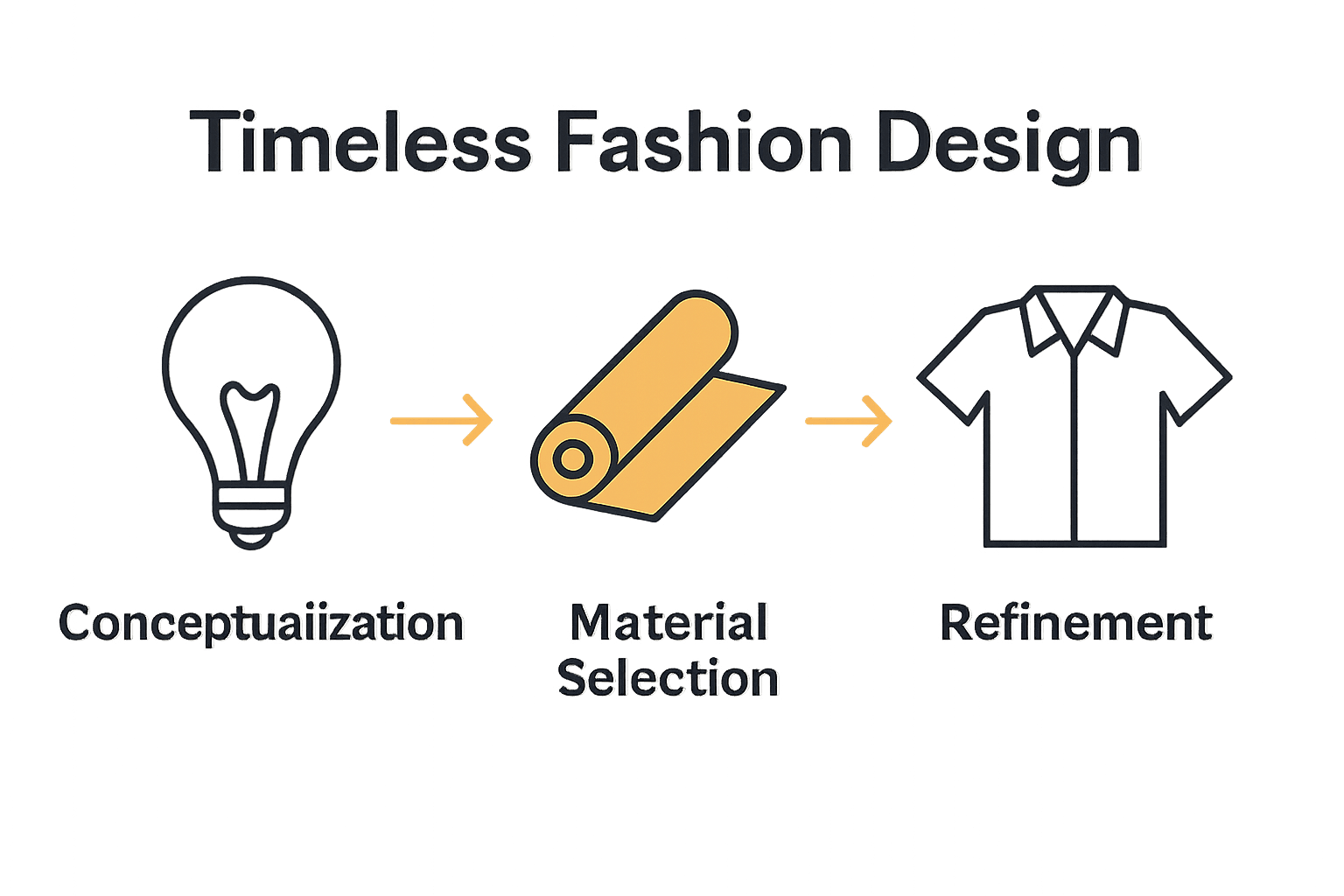 Timeless Fashion Design

Conceptuaiization

Material Selection

Refinement