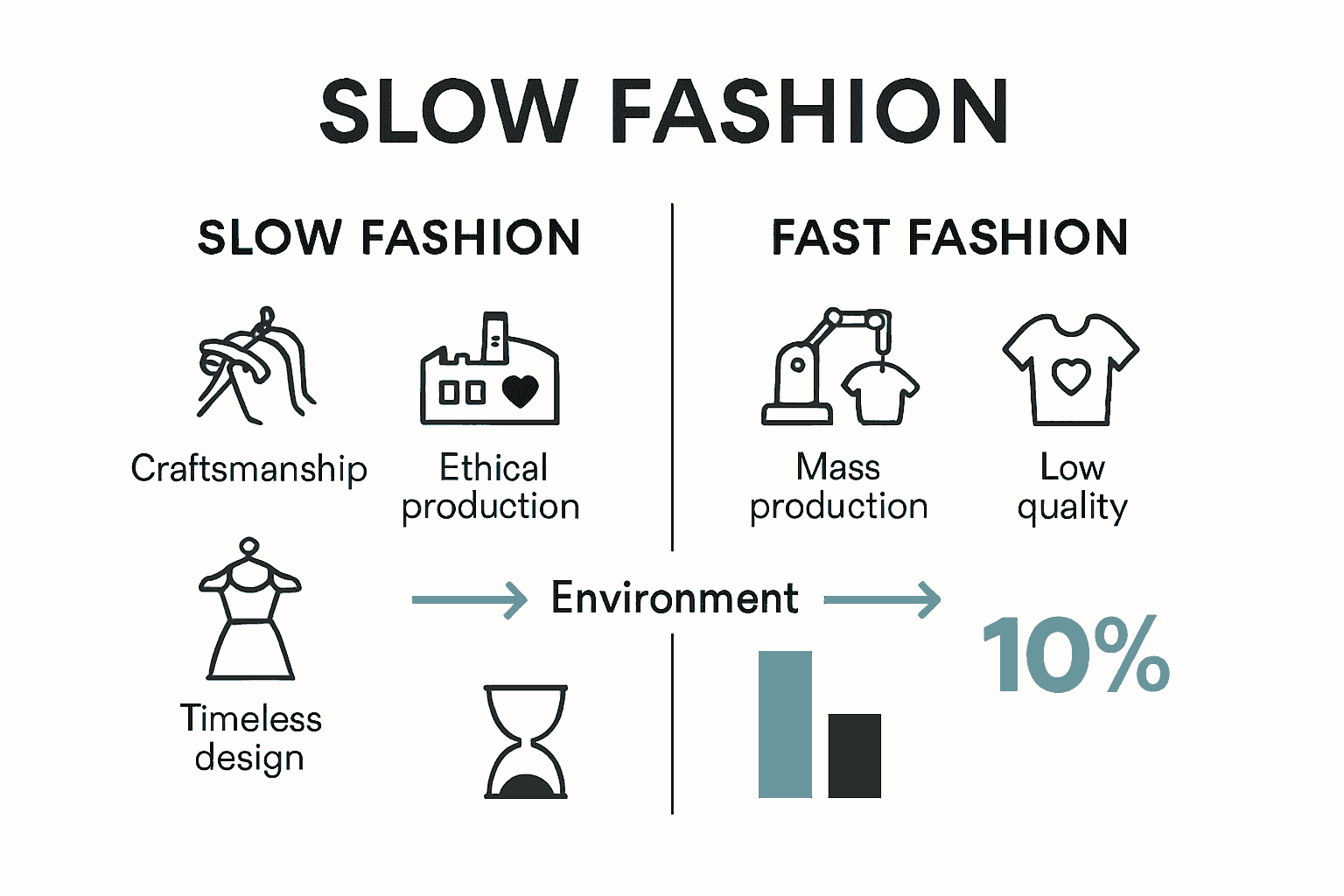 SLOW FASHION

SLOW FASHION

Craftsmanship

Ethical production

Timeless design

FAST FASHION

Mass production

Low quality

Environment

10%