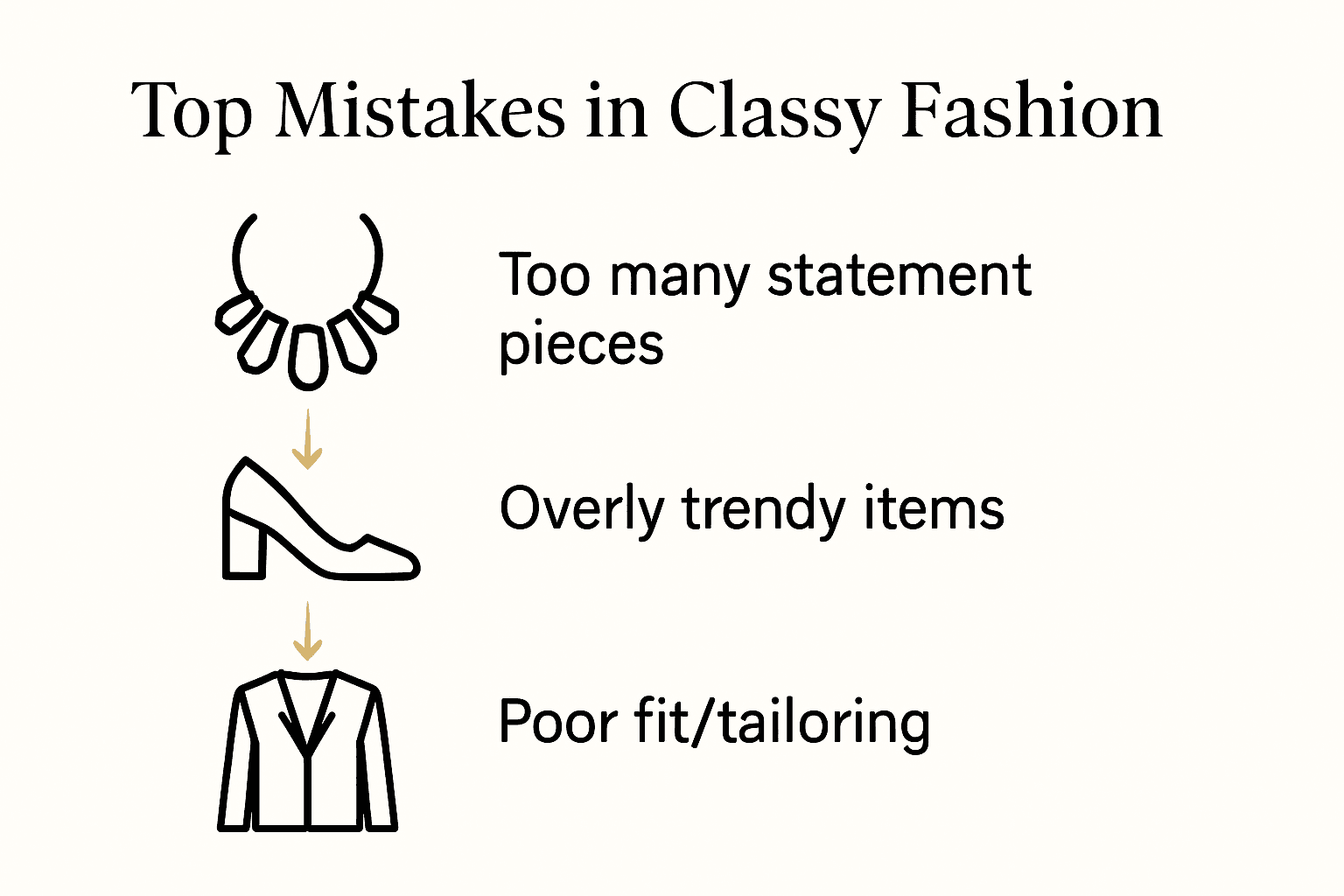 Top Mistakes in Classy Fashion

Too many statement pieces

Overly trendy items

Poor fit/tailoring