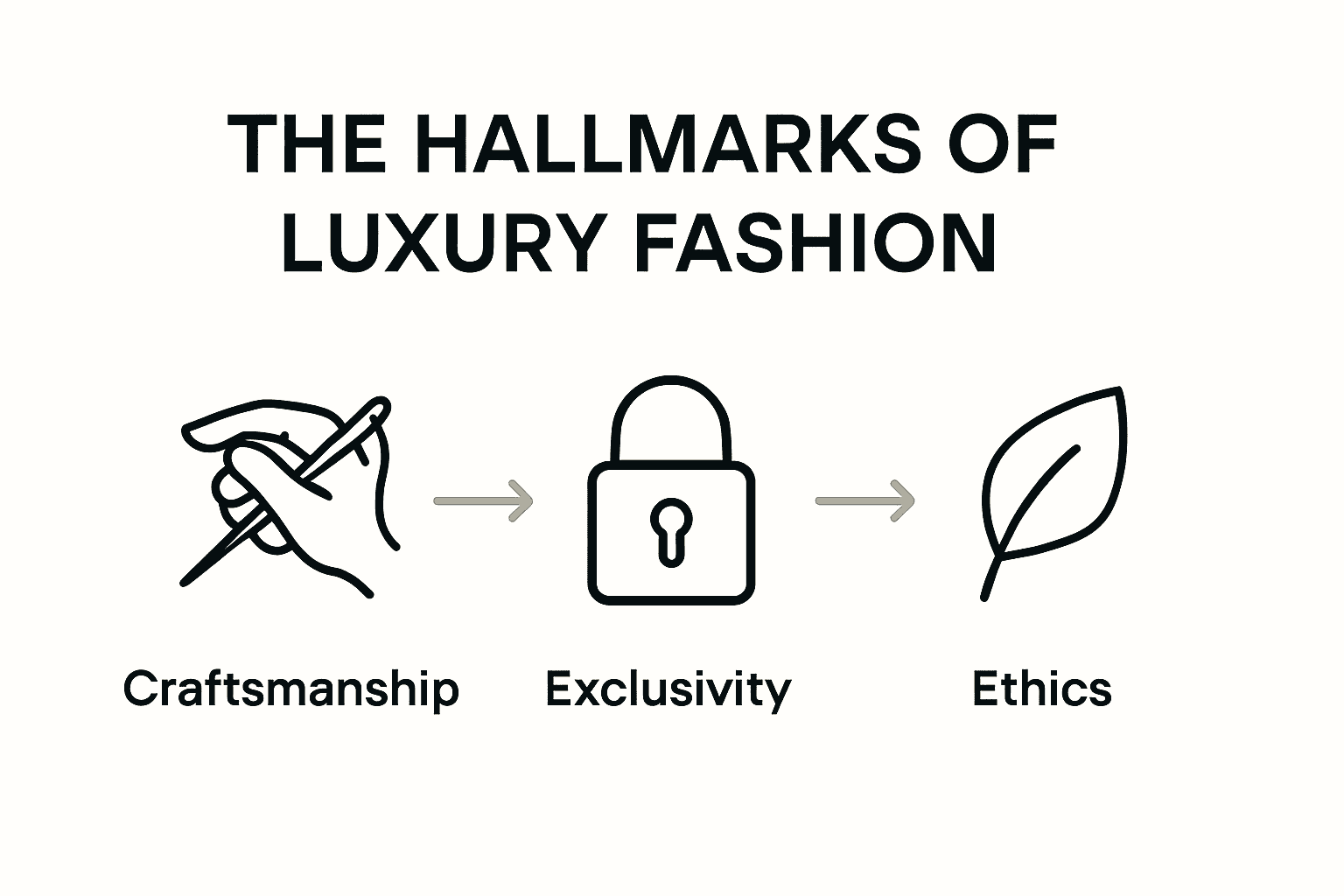 THE HALLMARKS OF LUXURY FASHION

Craftsmanship

Exclusivity

Ethics