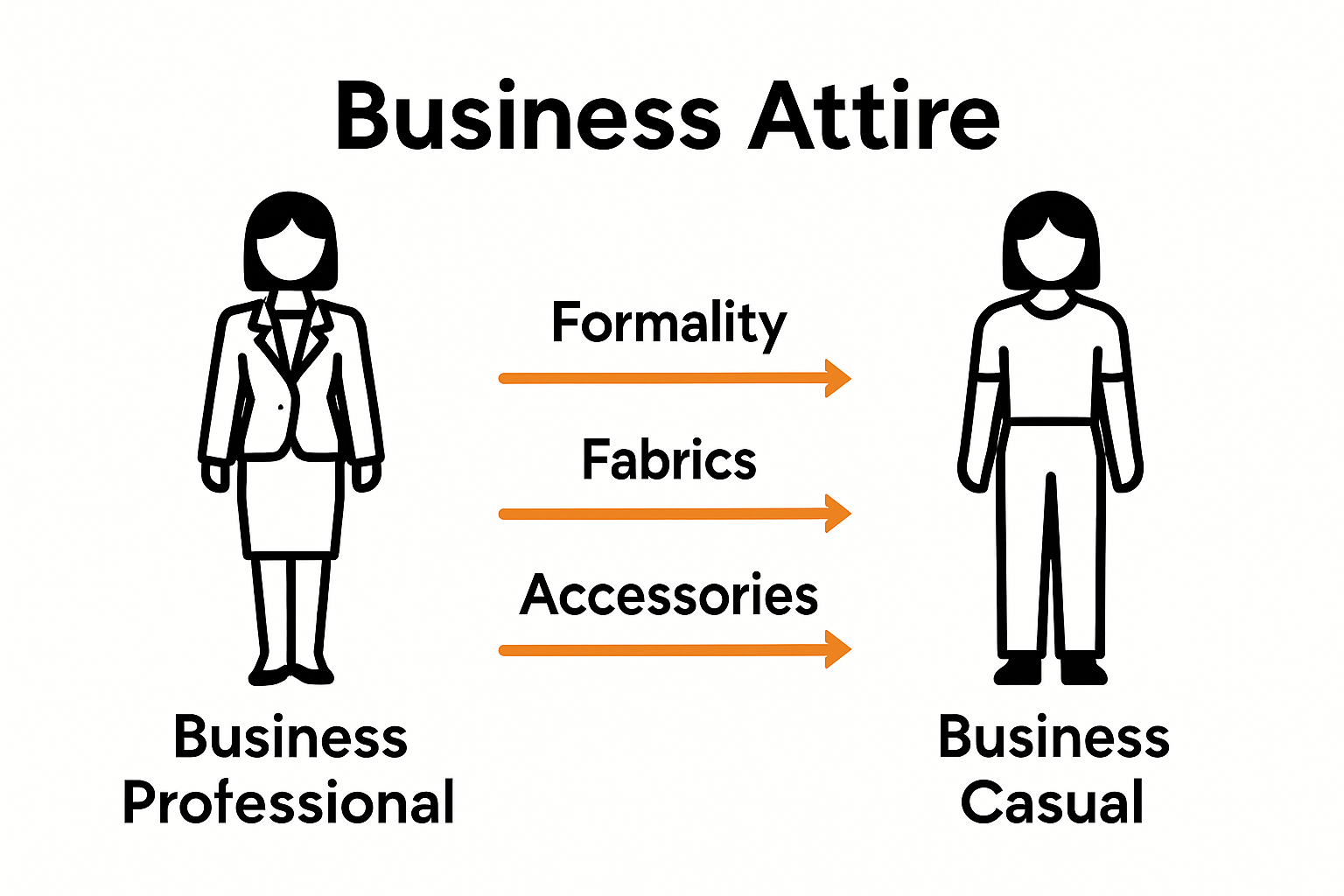 Business Attire

Formality

Fabrics

Accessories

Business Professional

Business Casual