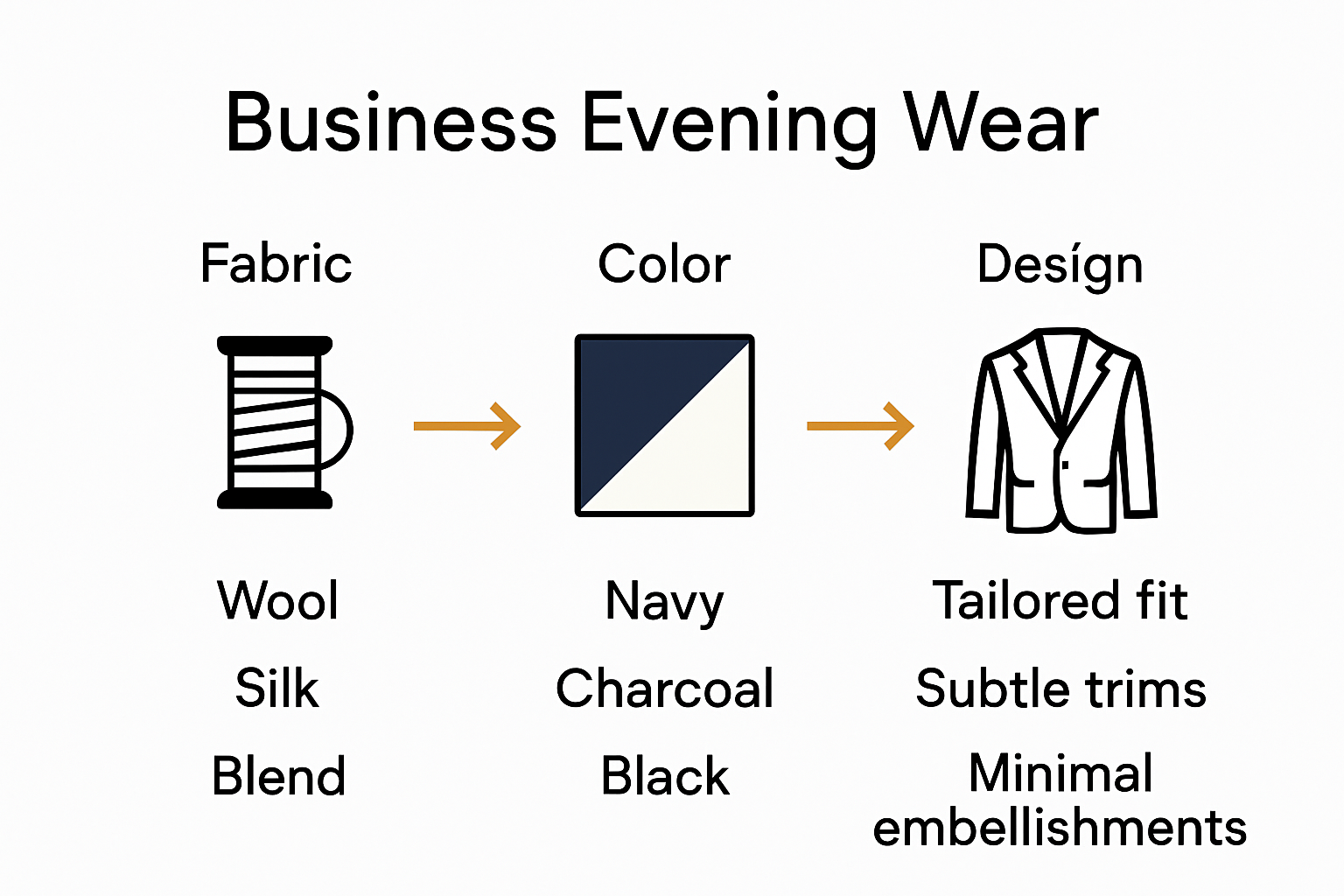 Business Evening Wear

Fabric

Wool

Silk

Blend

Color

Navy

Charcoal

Black

Desígn

Tailored fit

Subtle trims

Minimal embellishments