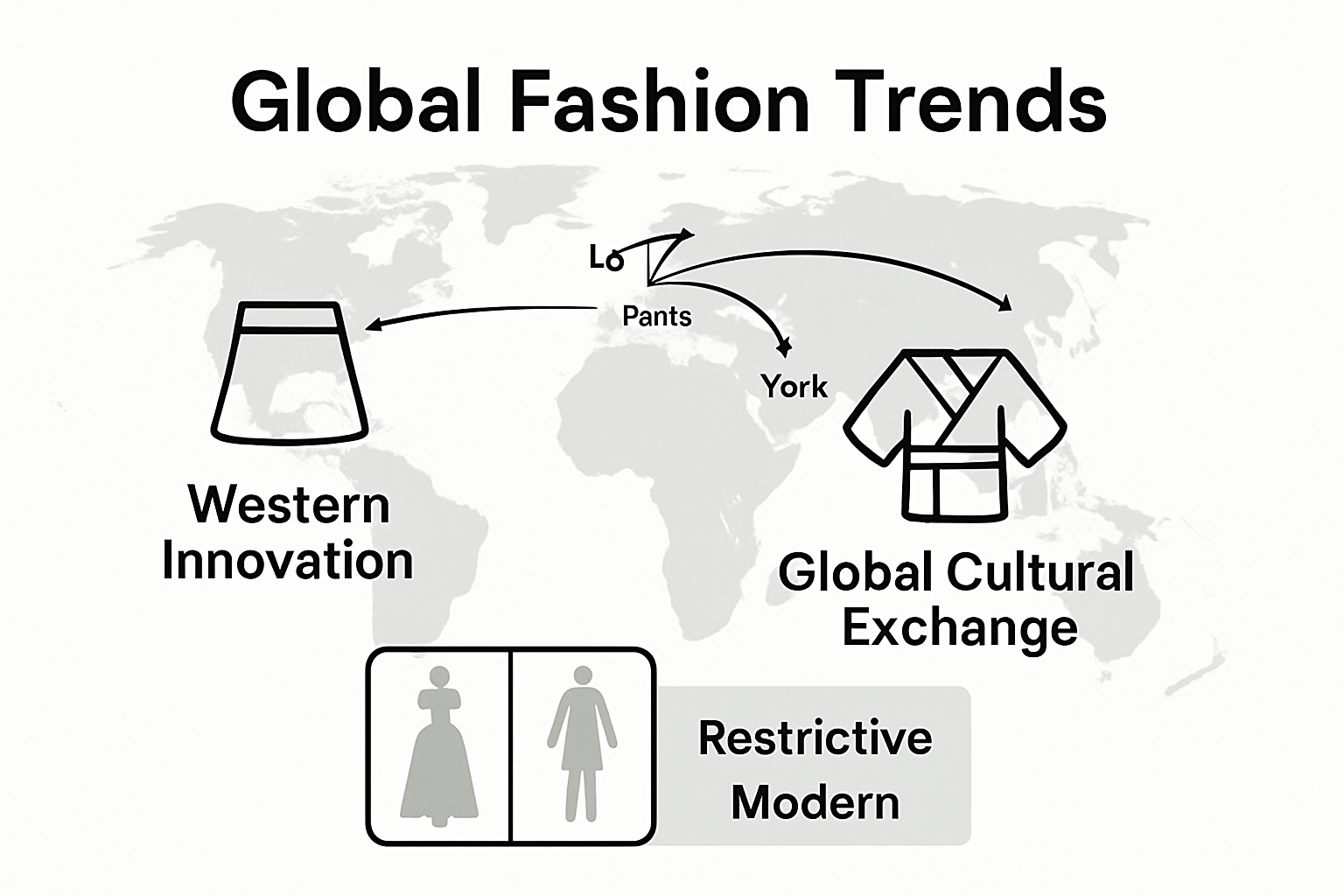 Global Fashion Trends

Lo

Pants

York

Western Innovation

Global Cultural Exchange

Restrictive
Modern