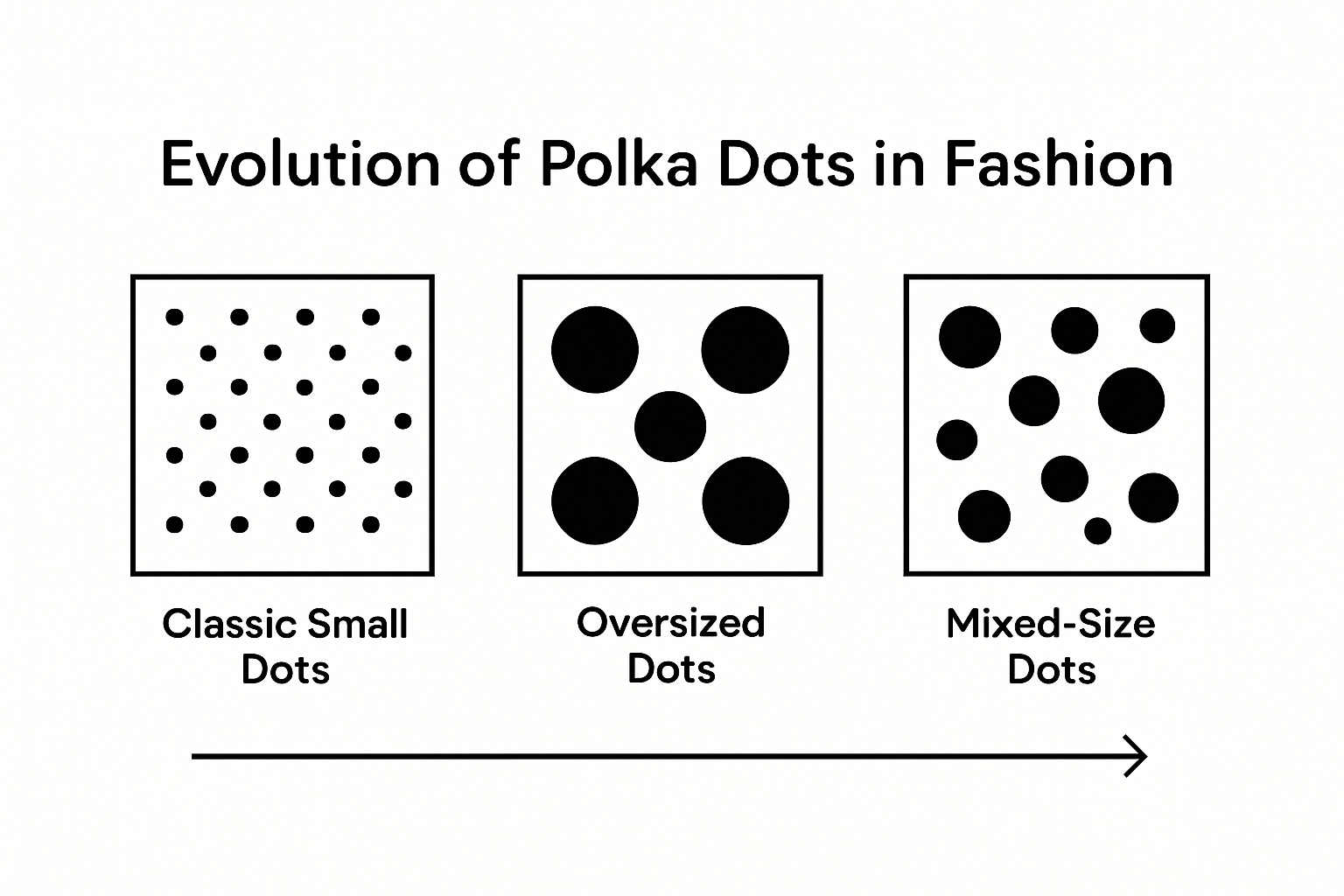 Evolution of Polka Dots in Fashion

Classic Small Dots

Oversized Dots

Mixed-Size Dots