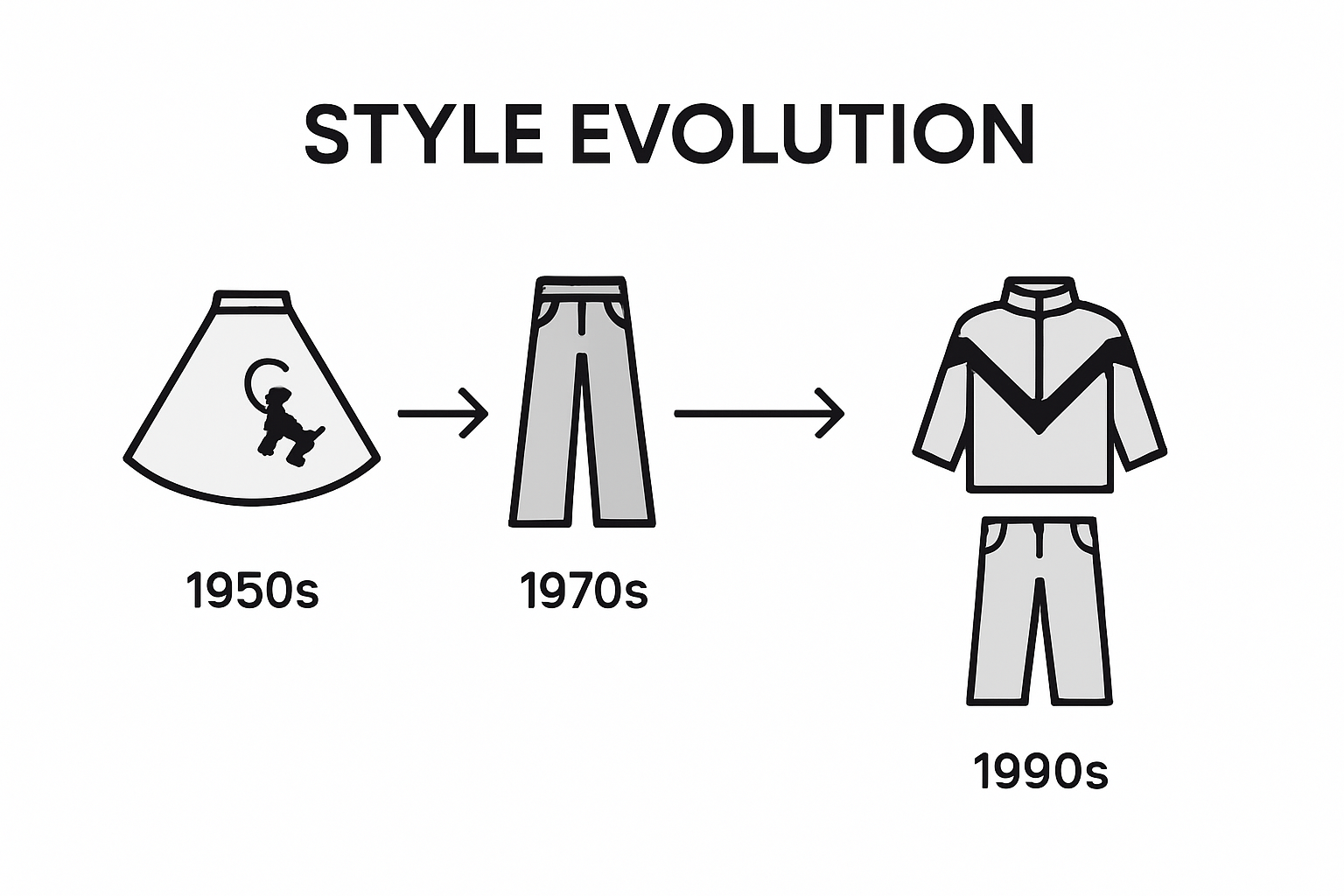 STYLE EVOLUTION

1950s

1970s

1990s