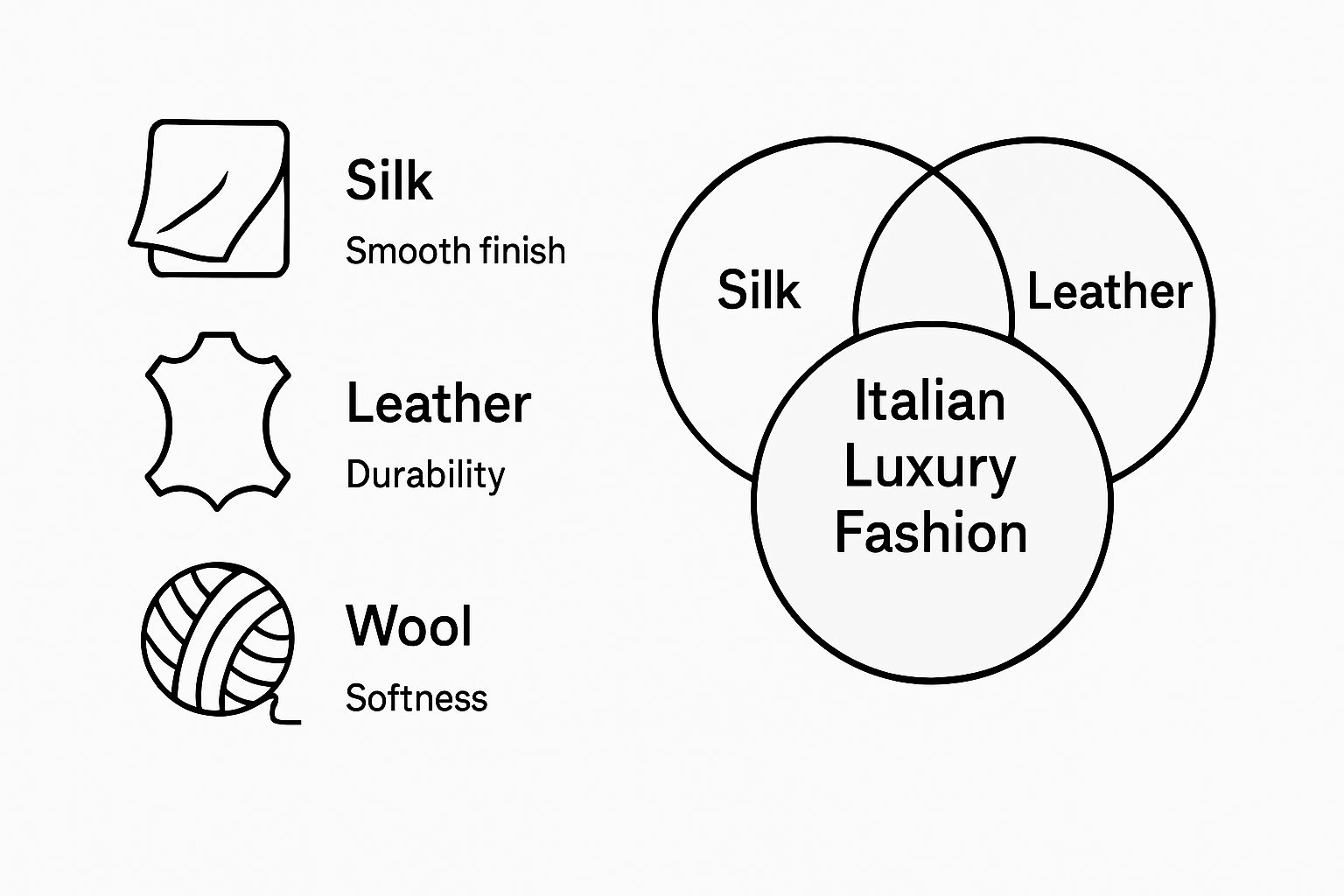 Silk
Smooth finish

Leather
Durability

Wool
Softness

Silk

Leather

Italian Luxury Fashion