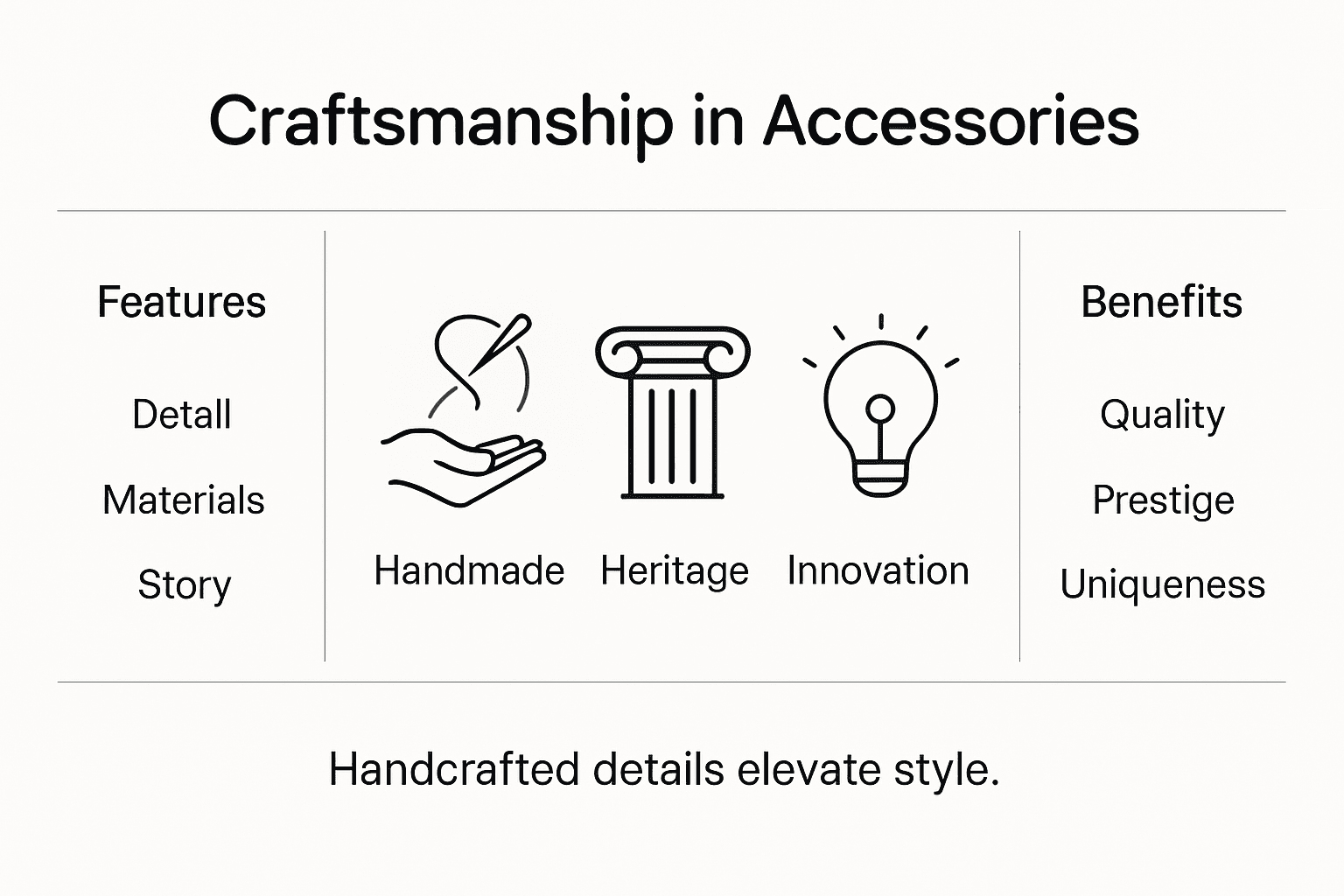 Craftsmanship in Accessories

Features

Detall

Materials

Story

Handmade Heritage Innovation

Benefits

Quality

Prestige

Uniqueness

Handcrafted details elevate style.