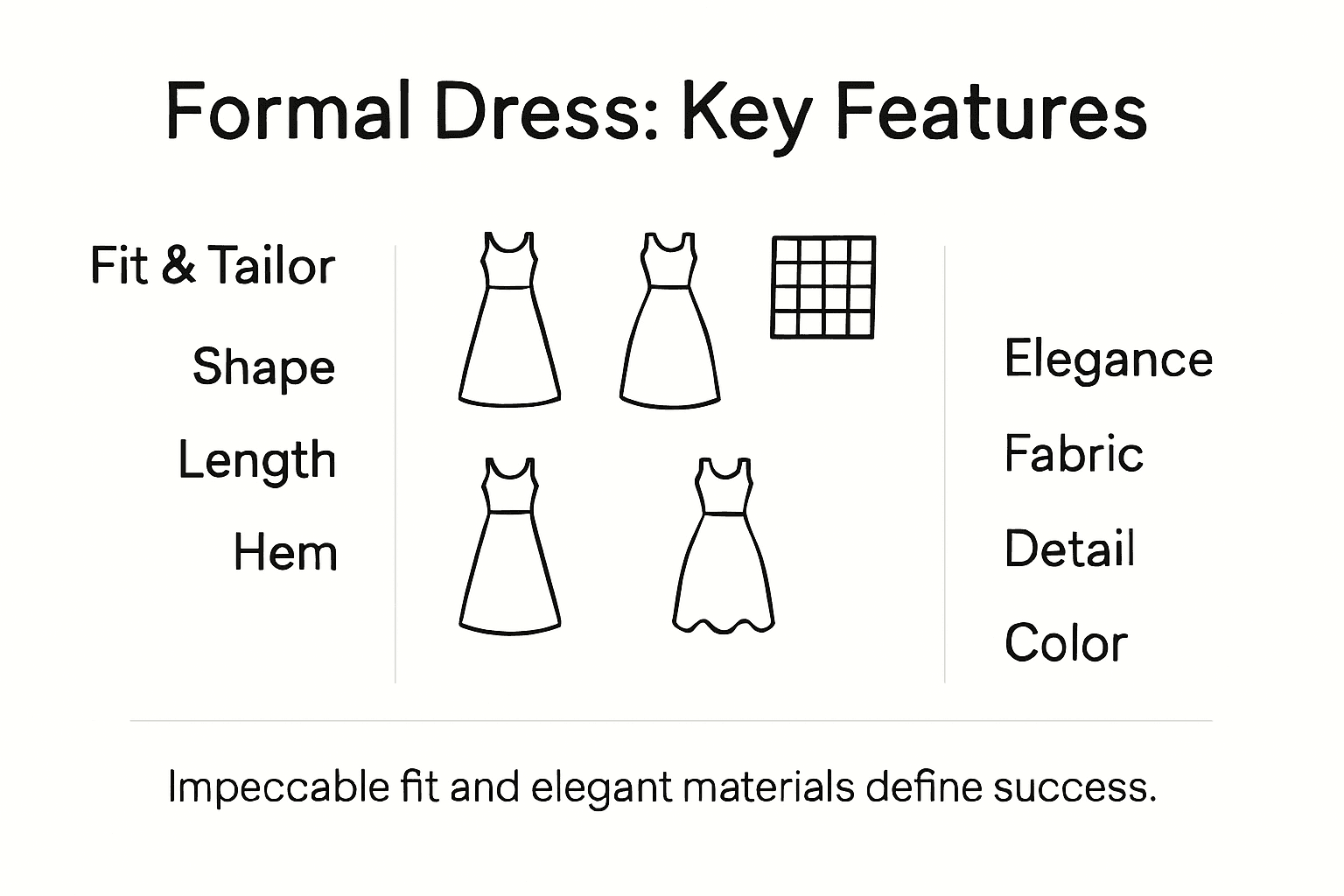 Formal Dress: Key Features

Fit & Tailor

Shape

Length

Hem

Elegance

Fabric

Detail

Color

Impeccable fit and elegant materials define success.