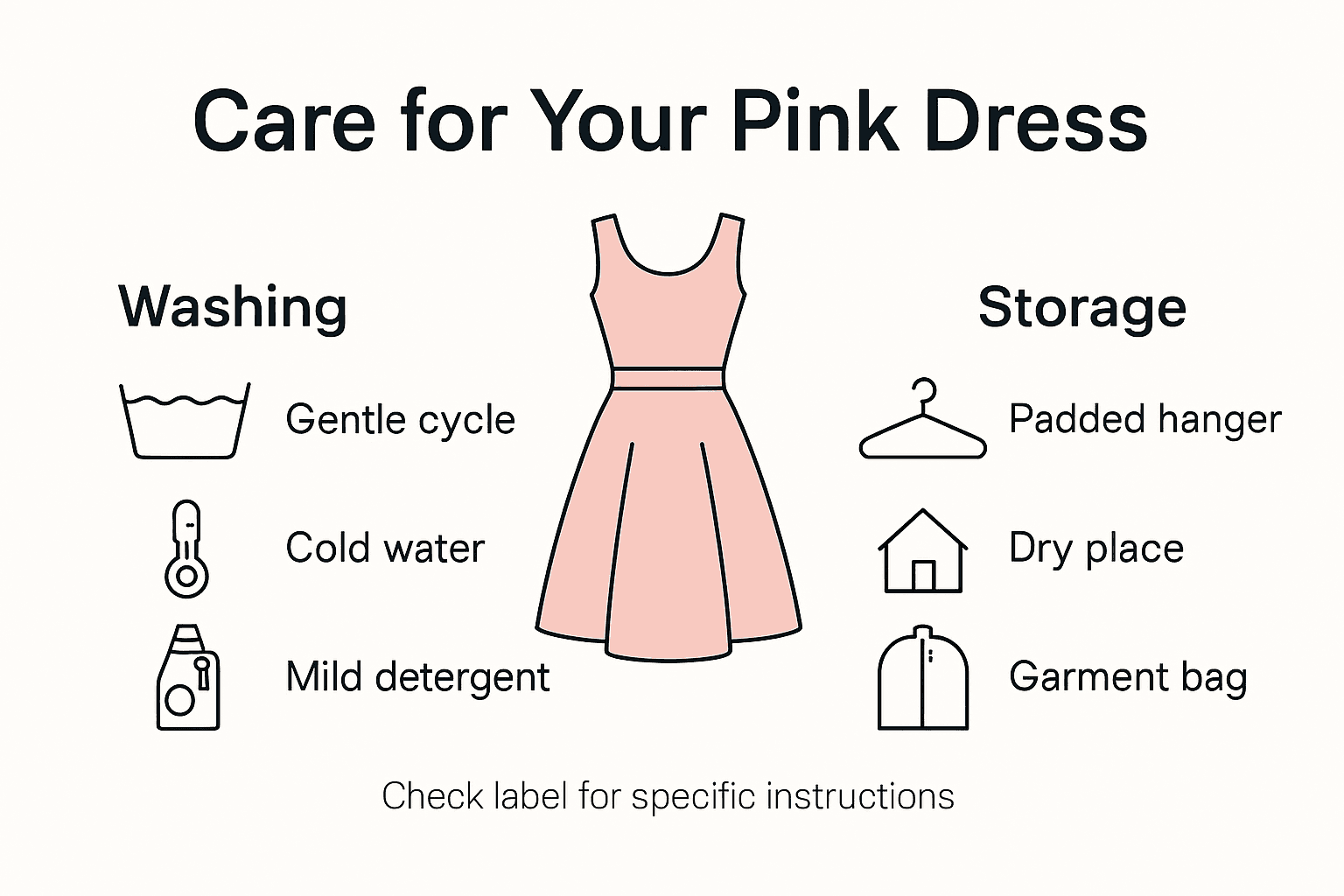 Care for Your Pink Dress

Washing

Gentle cycle

Cold water

Mild detergent

Storage

Padded hanger

Dry place

Garment bag

Check label for specific instructions