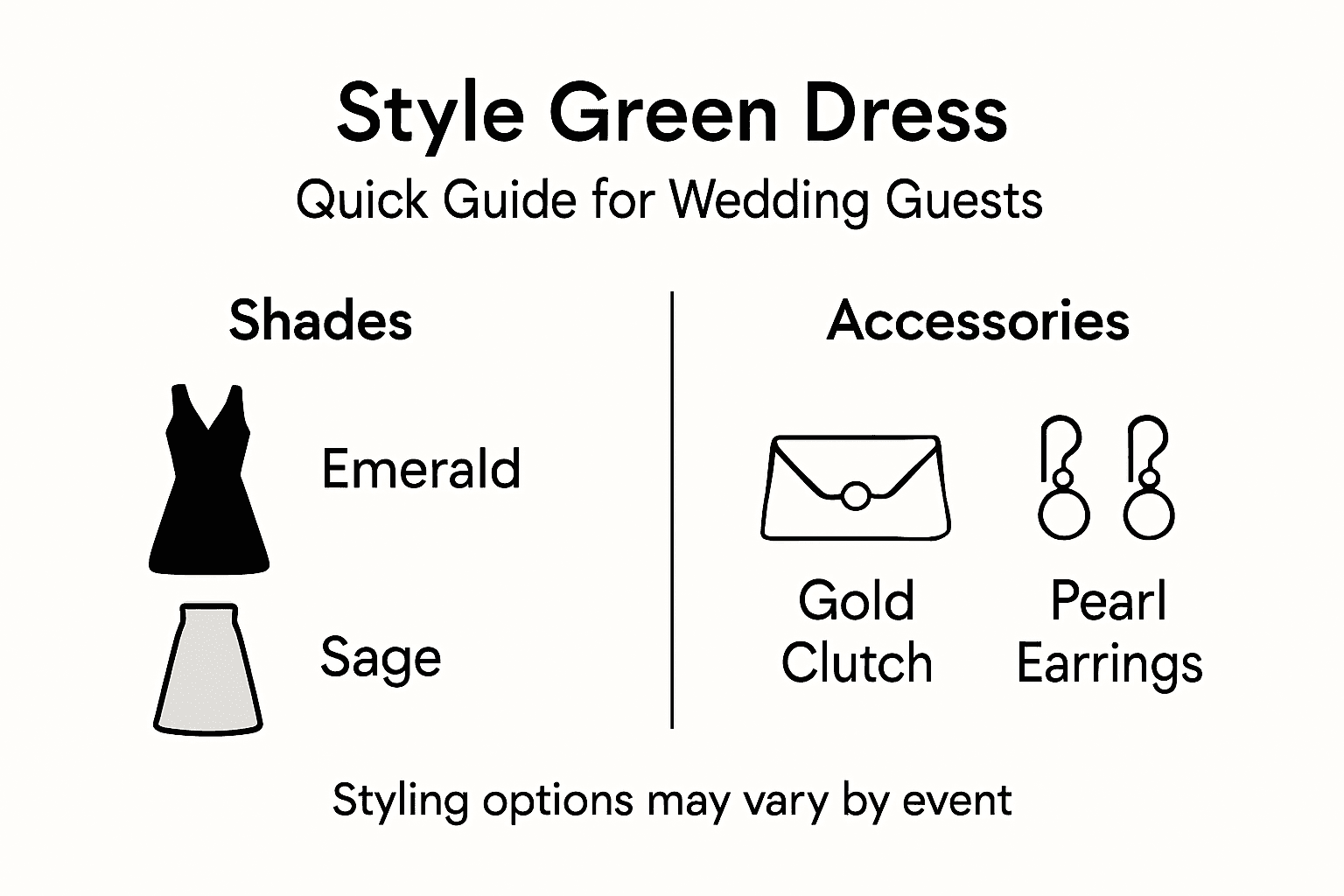 Style Green Dress

Quick Guide for Wedding Guests

Shades

Emerald

Sage

Accessories

Gold Clutch

Pearl Earrings

Styling options may vary by event