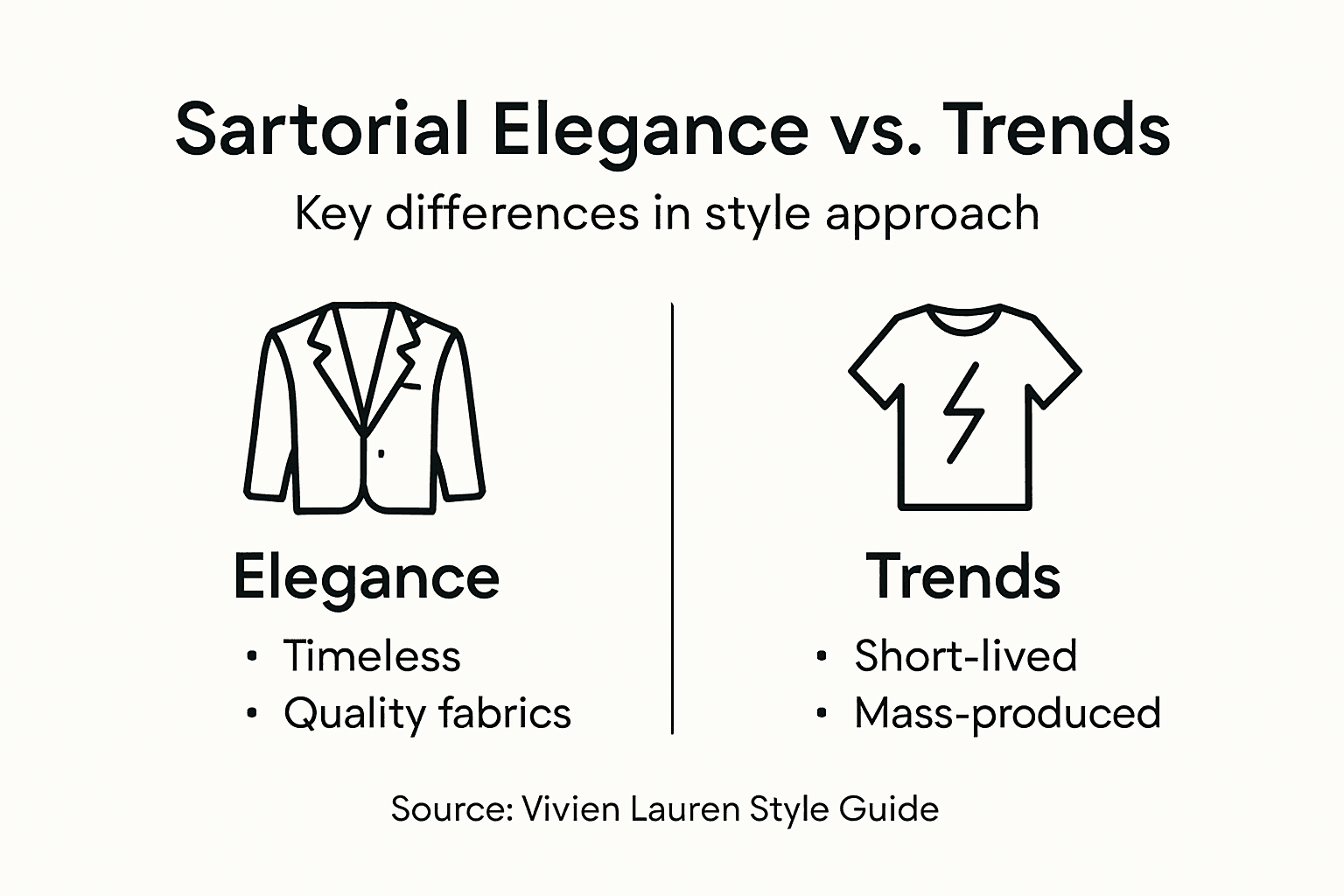 Sartorial Elegance vs. Trends

Key differences in style approach

Elegance

• Timeless
• Quality fabrics

Trends

• Short-lived
• Mass-produced

Source: Vivien Lauren Style Guide