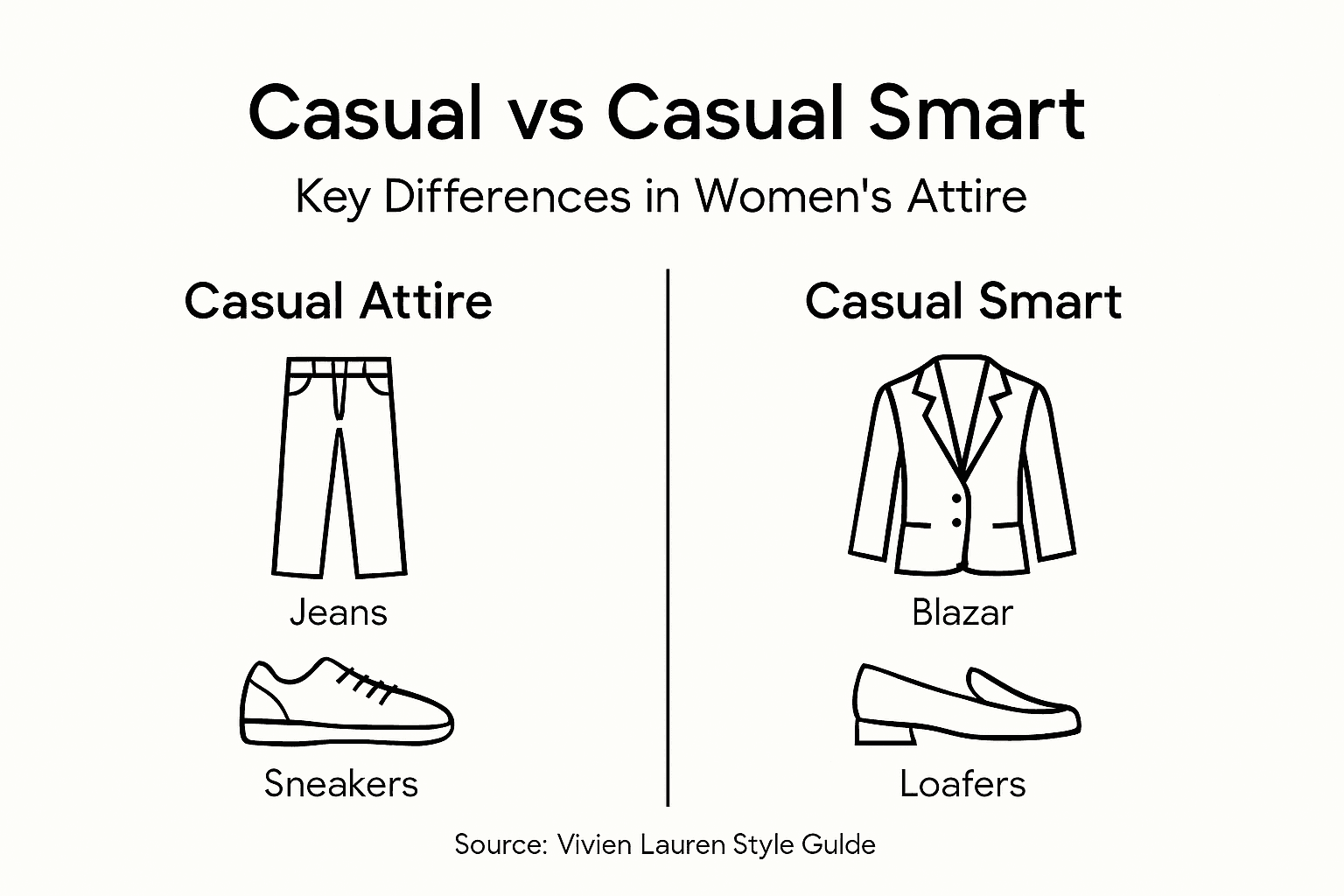 Casual vs Casual Smart

Key Differences in Women's Attire

Casual Attire

Jeans

Sneakers

Casual Smart

Blazar

Loafers

Source: Vivien Lauren Style Gulde