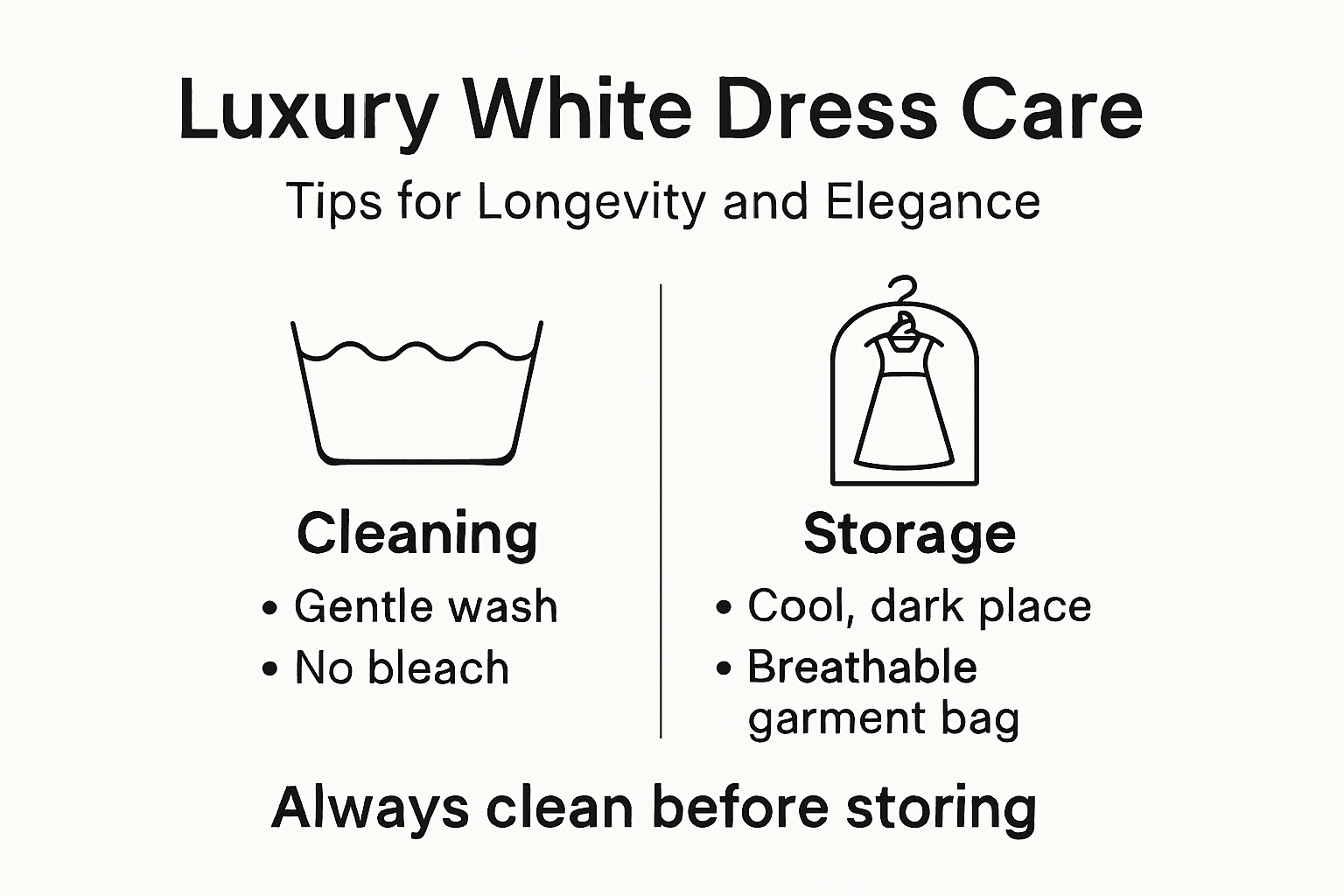 Luxury White Dress Care

Tips for Longevity and Elegance

Cleaning
• Gentle wash
• No bleach

Storage
• Cool, dark place
• Breathable garment bag

Always clean before storing