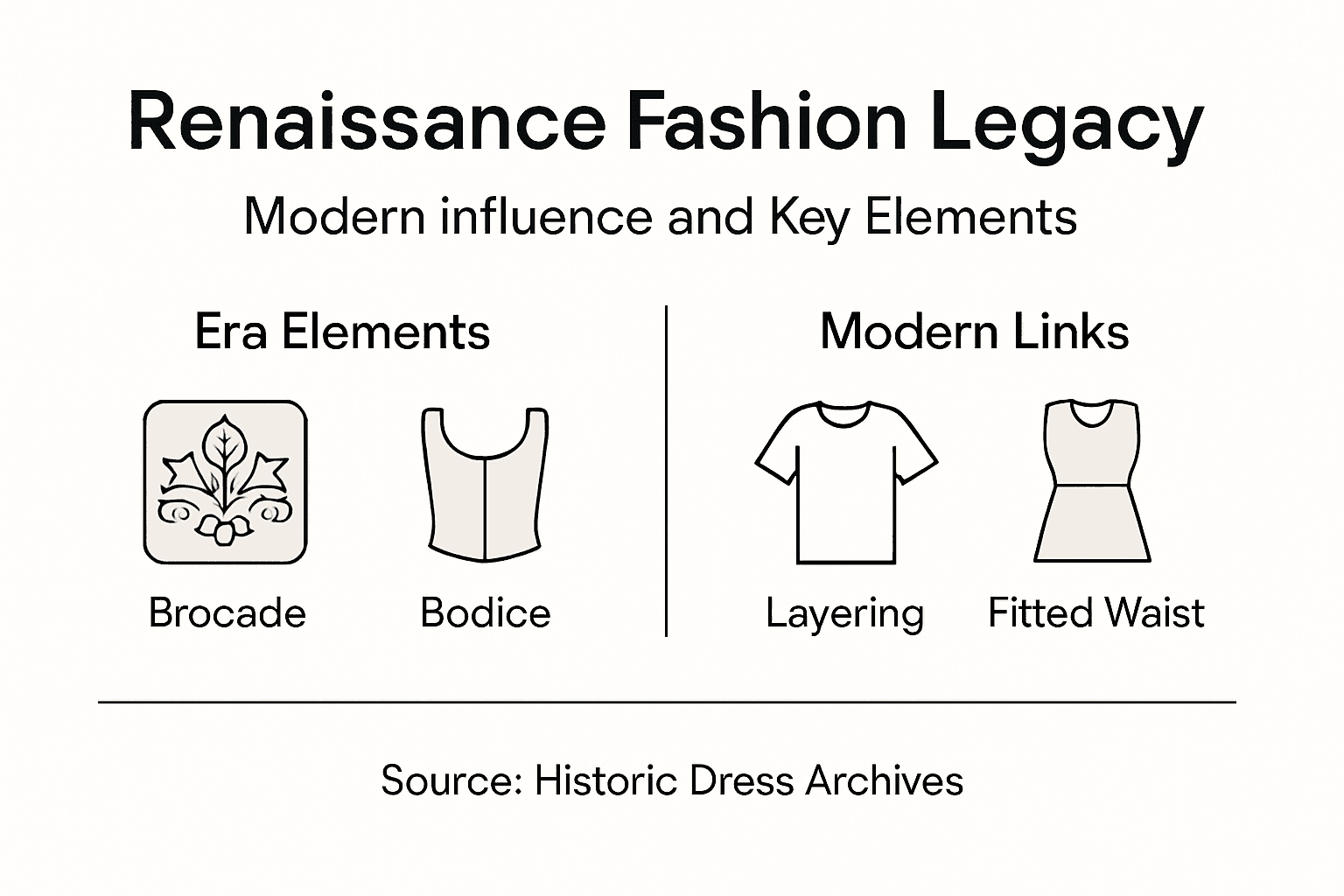 Renaissance Fashion Legacy

Modern influence and Key Elements

Era Elements

Brocade

Bodice

Modern Links

Layering

Fitted Waist

Source: Historic Dress Archives