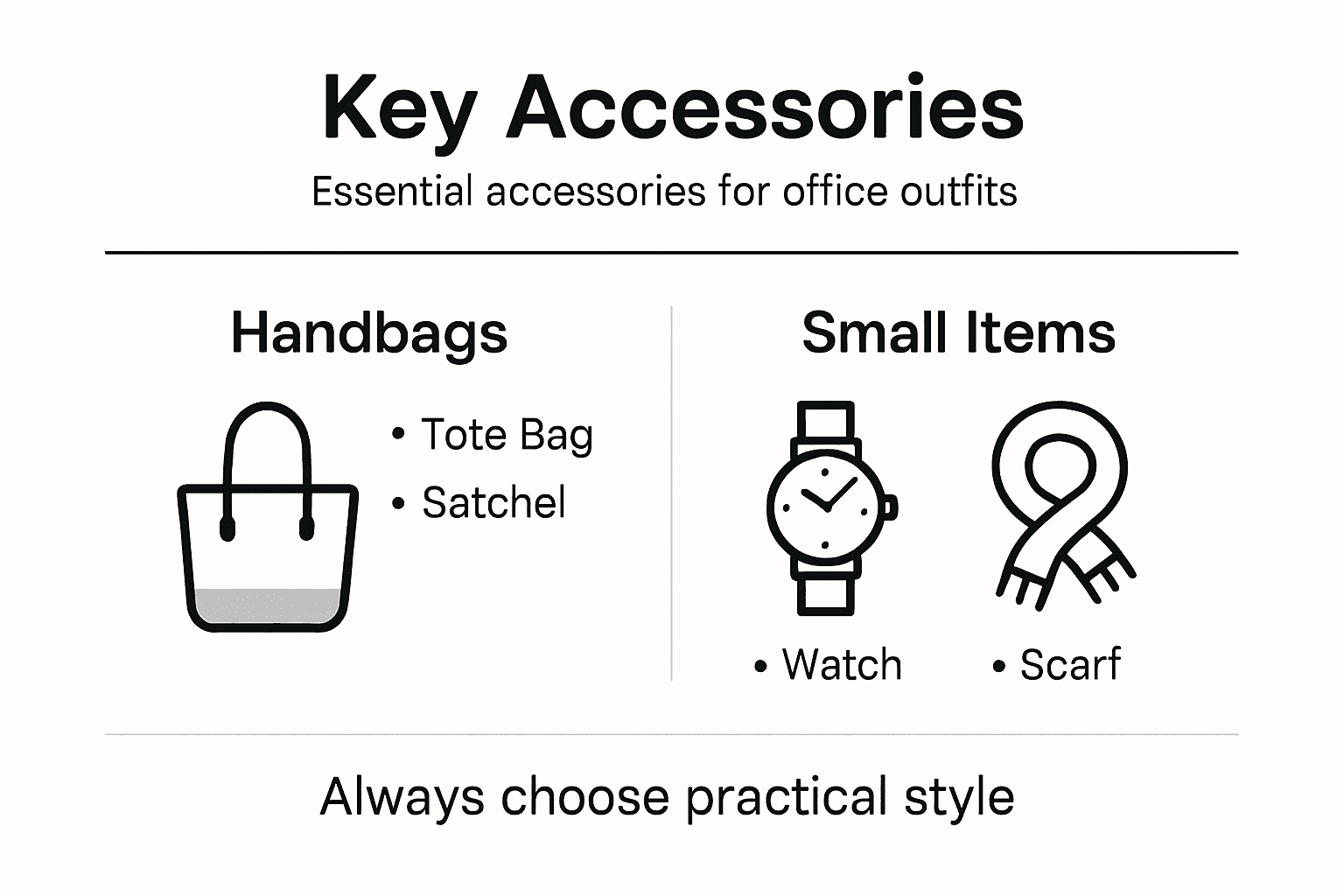 Key Accessories

Essential accessories for office outfits

Handbags

• Tote Bag
• Satchel

Small Items

• Watch
• Scarf

Always choose practical style