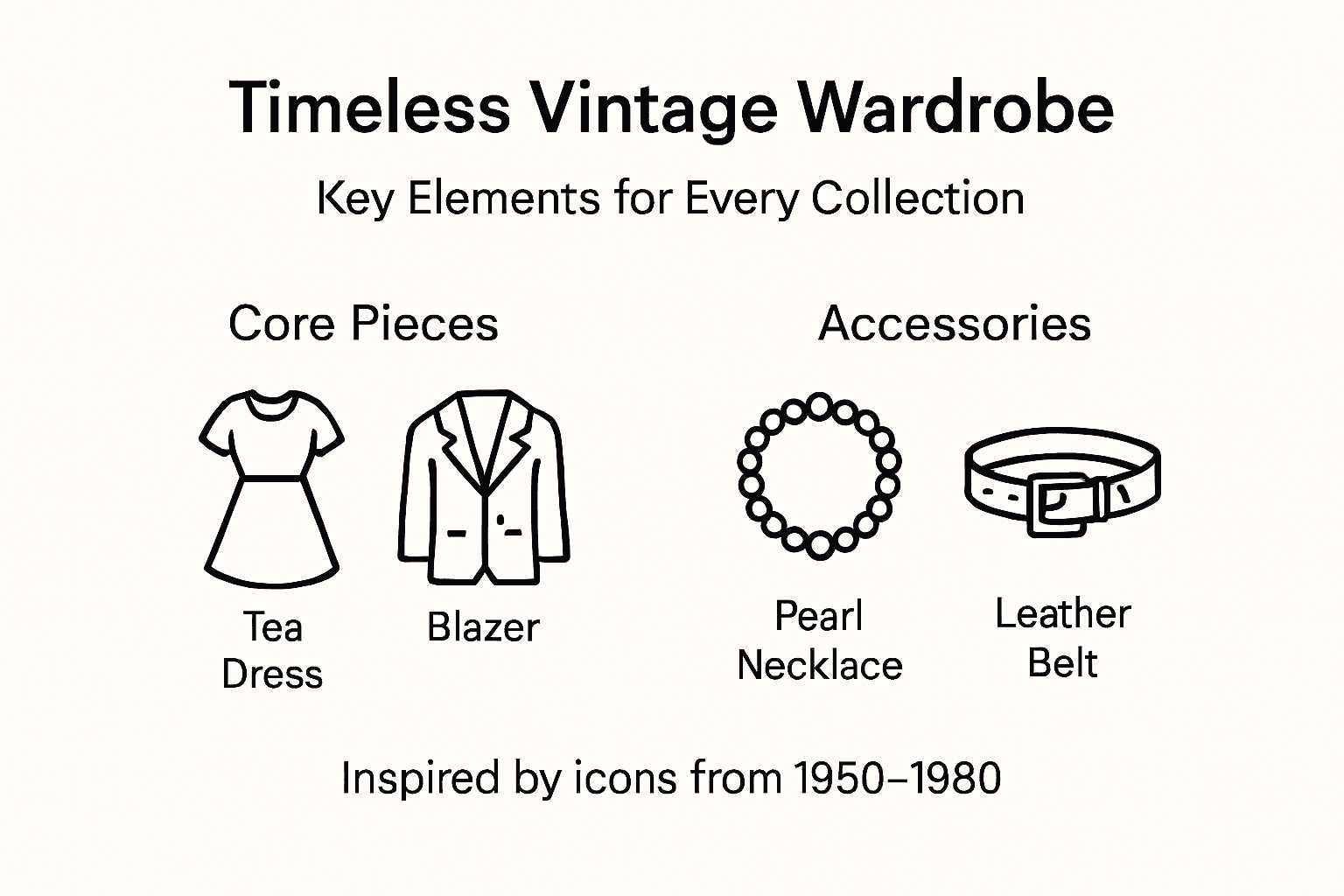 Timeless Vintage Wardrobe

Key Elements for Every Collection

Core Pieces

Tea Dress

Blazer

Accessories

Pearl Necklace

Leather Belt

Inspired by icons from 1950–1980