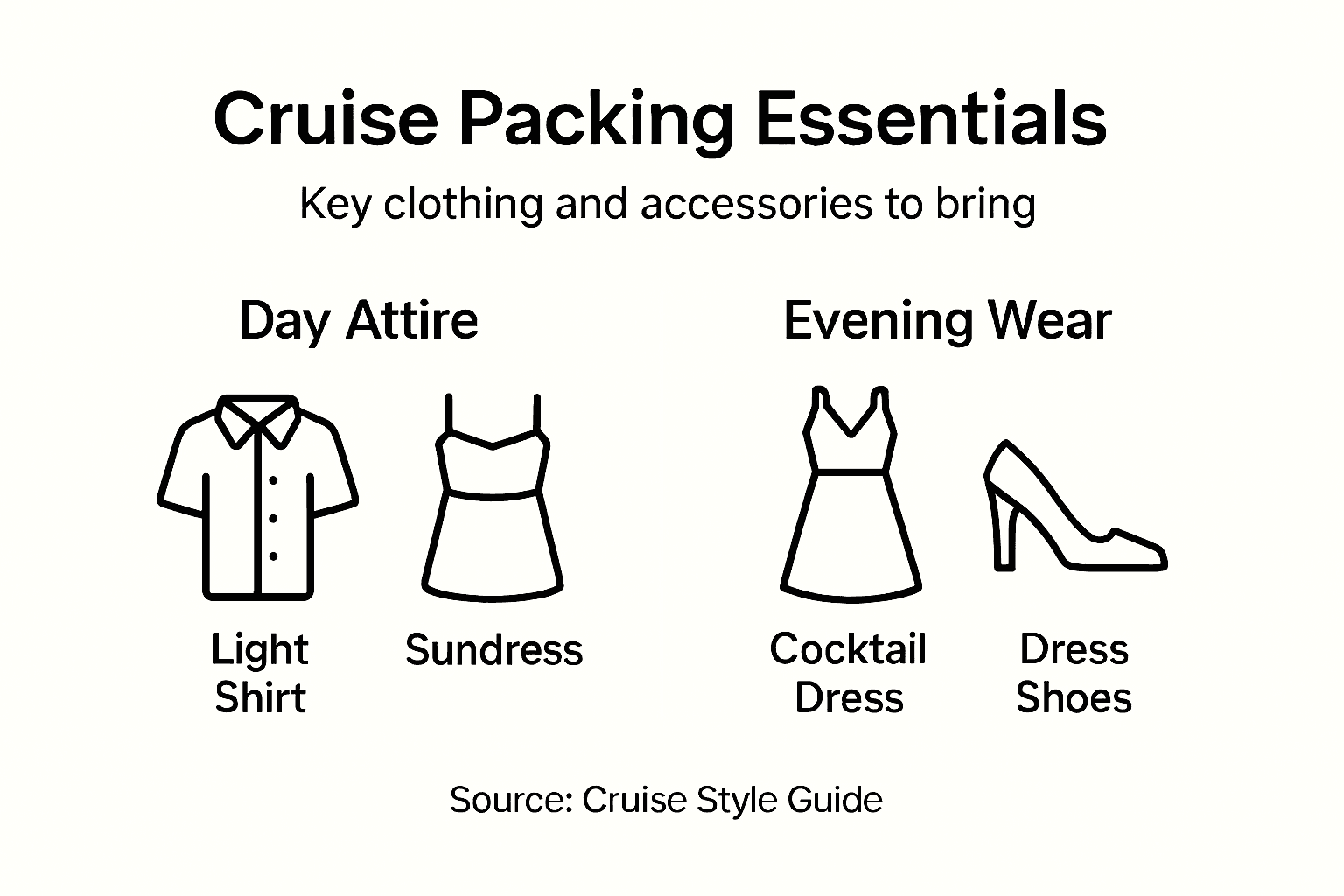 Cruise Packing Essentials

Key clothing and accessories to bring

Day Attire

Light Shirt

Sundress

Evening Wear

Cocktail Dress

Dress Shoes

Source: Cruise Style Guide