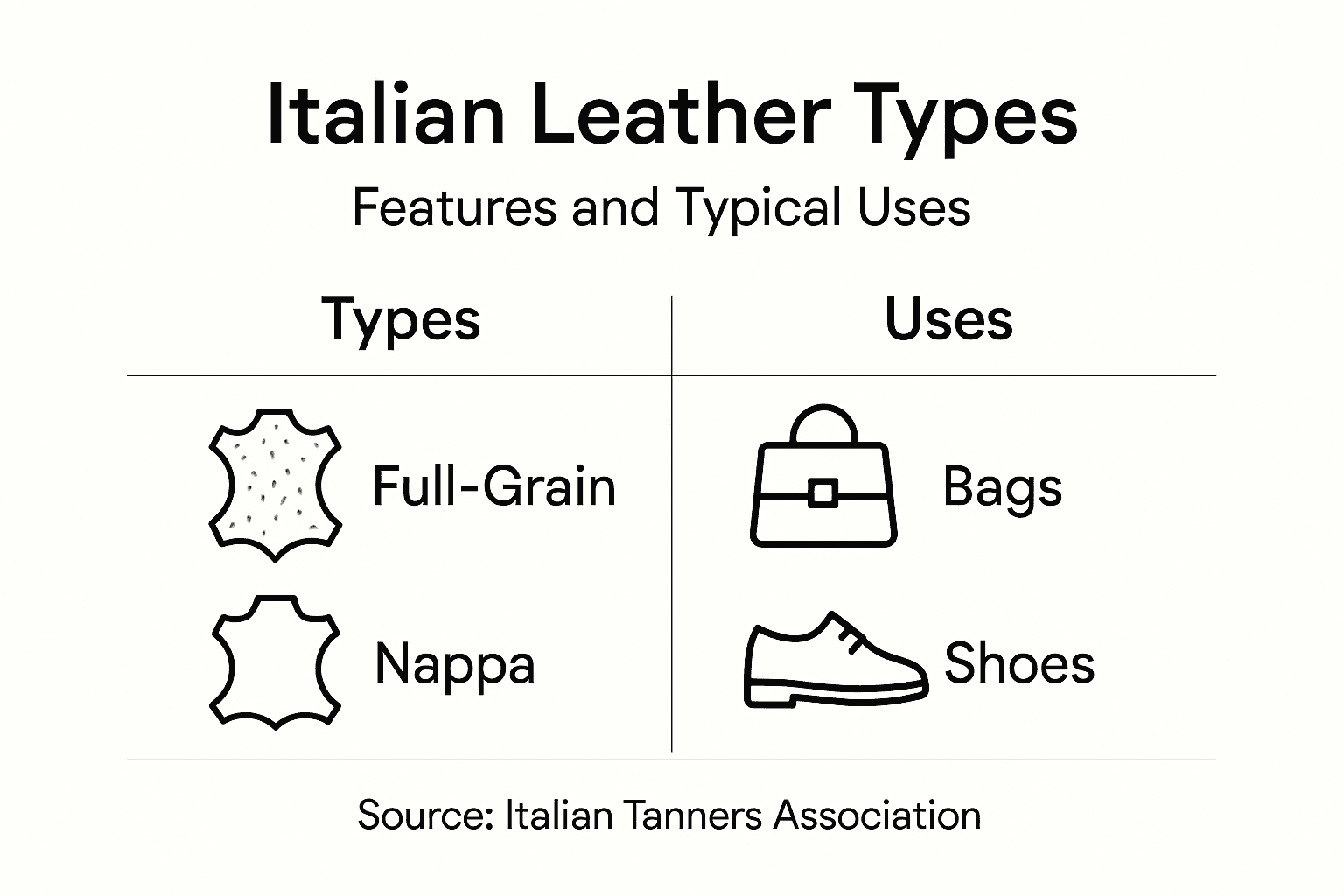 Italian Leather Types

Features and Typical Uses

| Types | Uses |
|---|---|
| Full-Grain | Bags |
| Nappa | Shoes |

Source: Italian Tanners Association